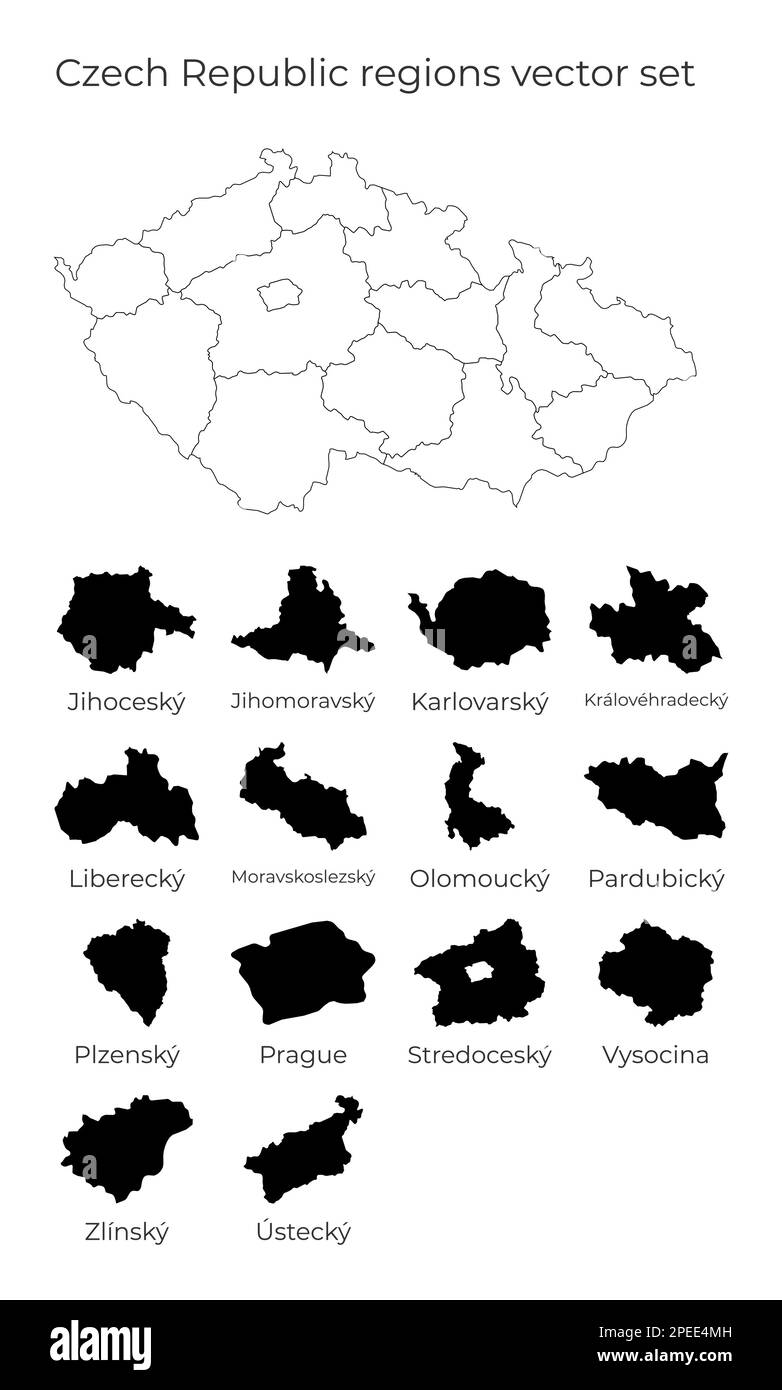 Czech Republic regions vector set

Jihoceský

Jihomoravský

Karlovarský

Královéhradecký

Liberecký

Moravskoslezský

Olomoucký

Pardubický

Plzenský

Prague

Stredoceský

Vysocina

Zlínský

Ústecký

alamy

Image ID: 2PEE4MH
www.alamy.com