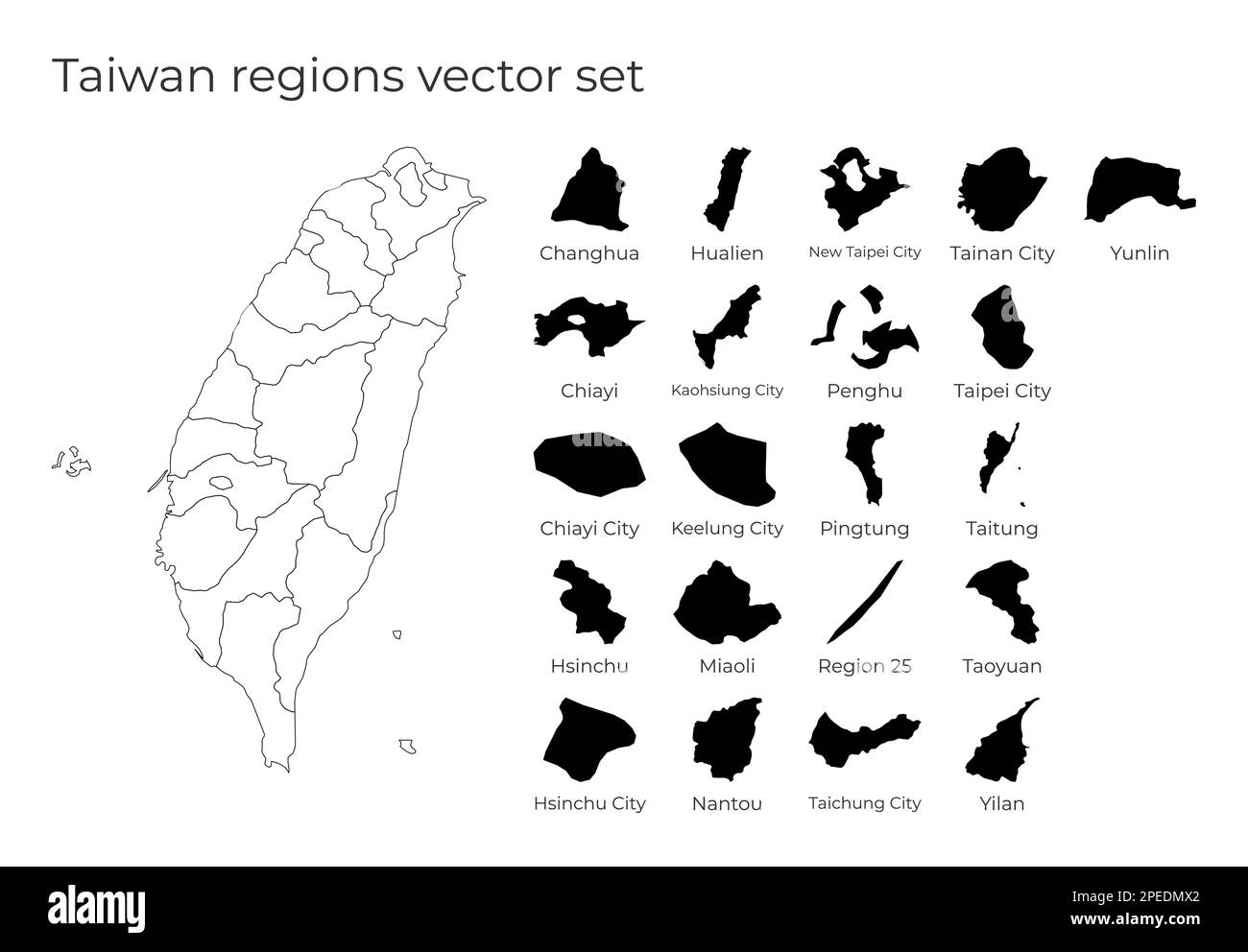 Taiwan regions vector set

Changhua
Hualien
New Taipei City
Tainan City
Yunlin
Chiayi
Kaohsiung City
Penghu
Taipei City
Chiayi City
Keelung City
Pingtung
Taitung
Hsinchu
Miaoli
Region 25
Taoyuan
Hsinchu City
Nantou
Taichung City
Yilan

alamy
Image ID: 2PEDMX2
www.alamy.com