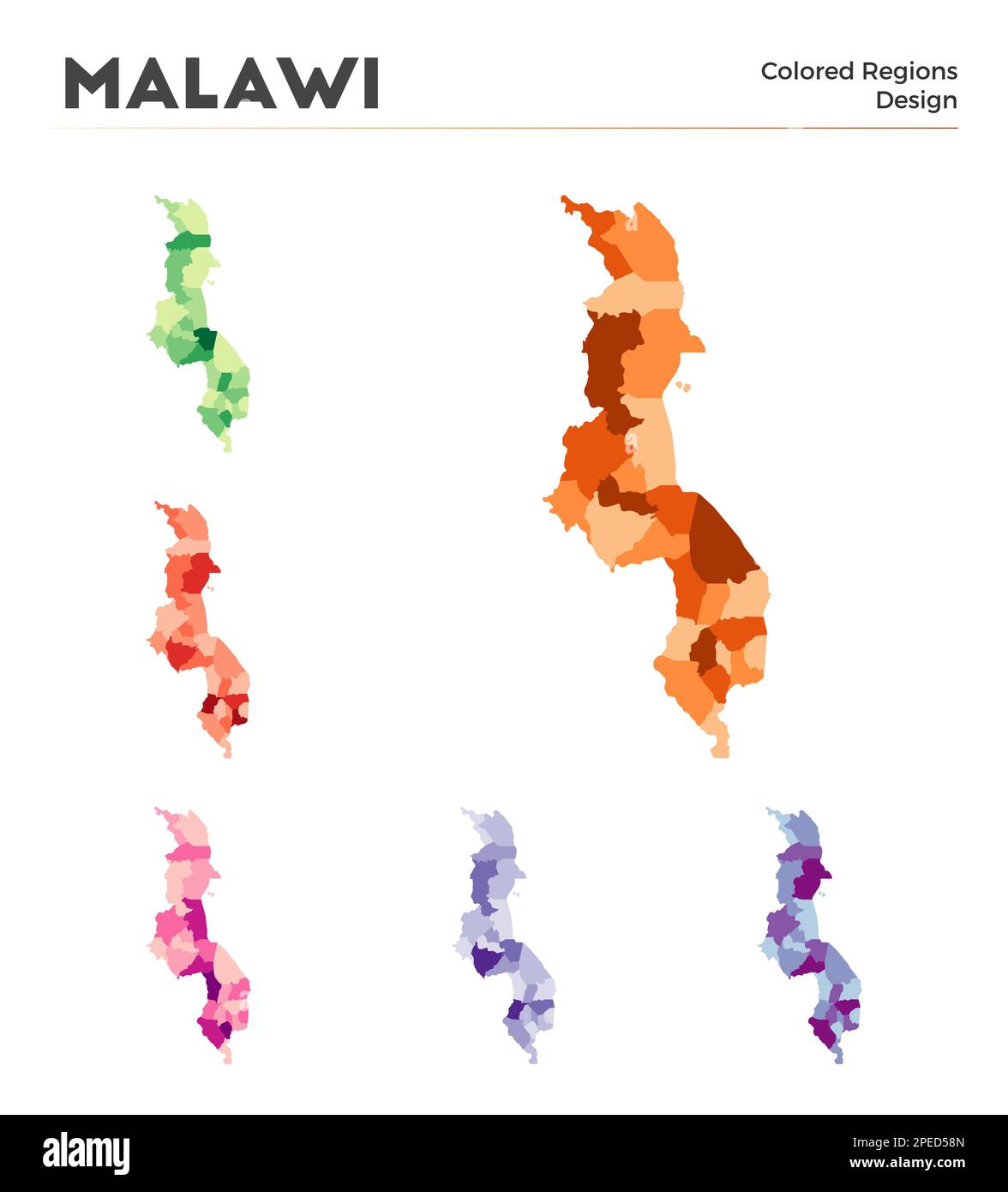 MALAWI

Colored Regions Design

alamy

Image ID: 2PED58N
www.alamy.com