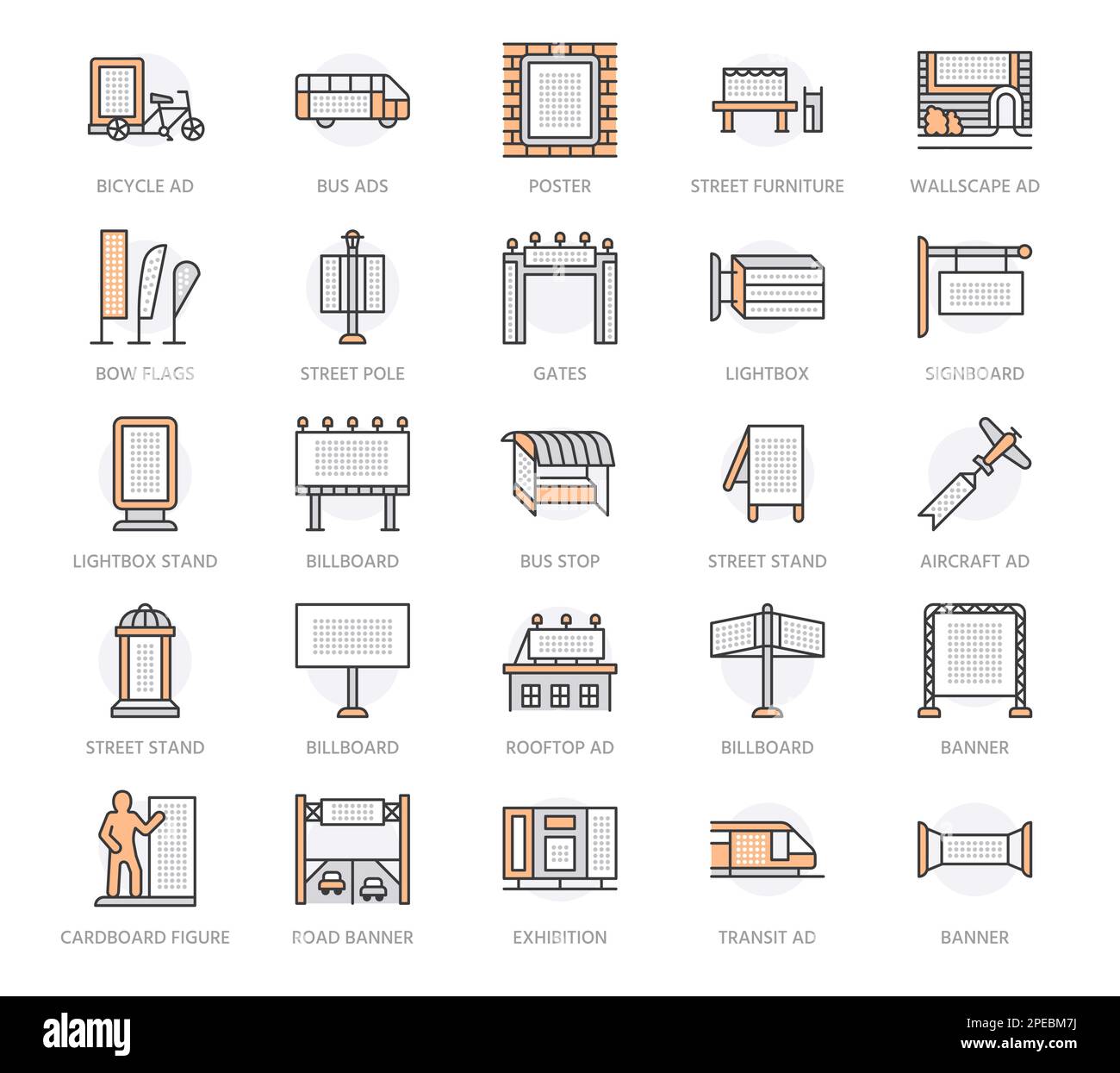 BICYCLE AD
BUS ADS
POSTER
STREET FURNITURE
WALLSCAPE AD
BOW FLAGS
STREET POLE
GATES
LIGHTBOX
SIGNBOARD
LIGHTBOX STAND
BILLBOARD
BUS STOP
STREET STAND
AIRCRAFT AD
STREET STAND
BILLBOARD
ROOFTOP AD
BILLBOARD
BANNER
CARDBOARD FIGURE
ROAD BANNER
EXHIBITION
TRANSIT AD
BANNER

alamy

Image ID: 2PEBM7J
www.alamy.com