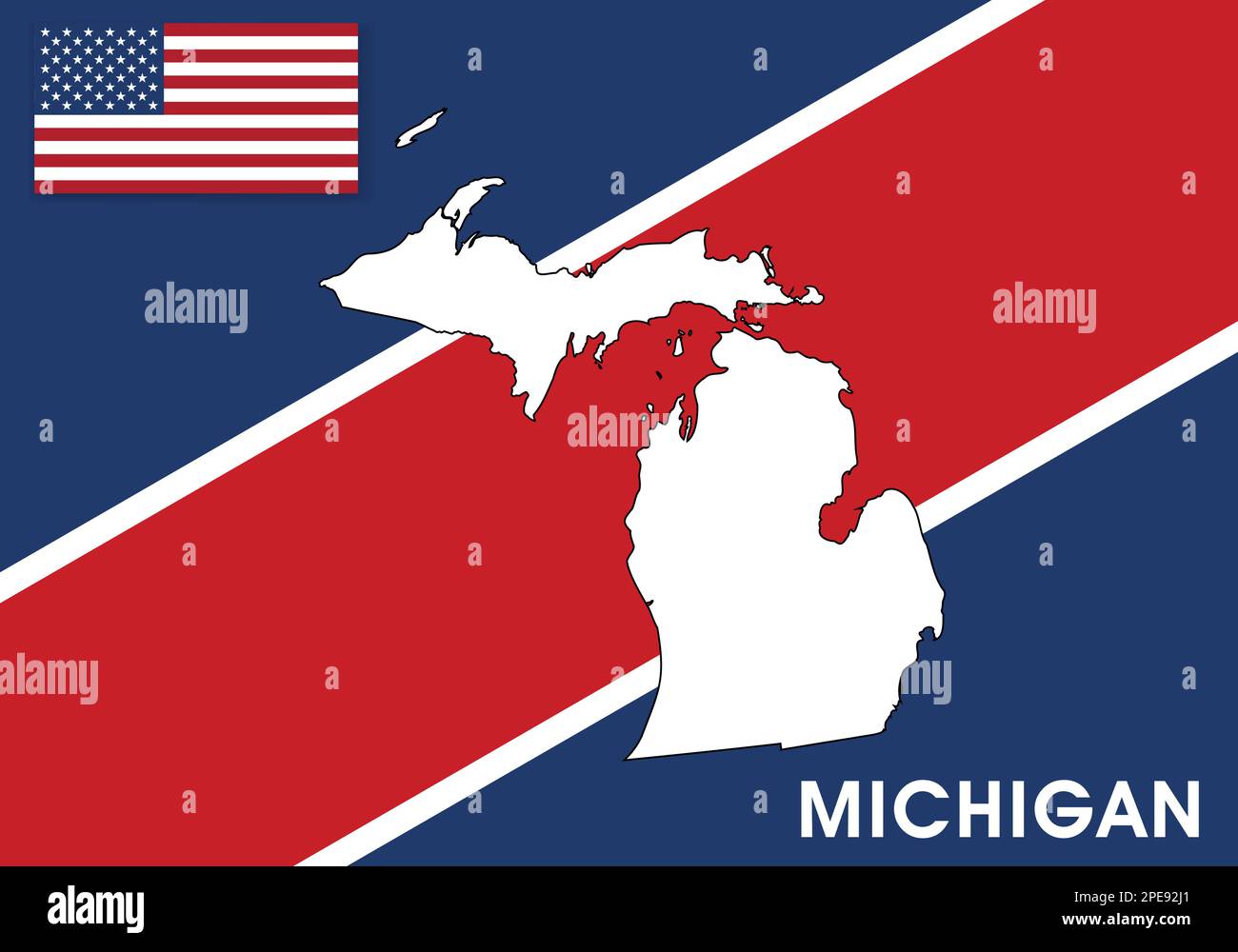 alamy

alamy

alamy

alamy

alamy

MICHIGAN

alamy

Image ID: 2PE92J1
www.alamy.com