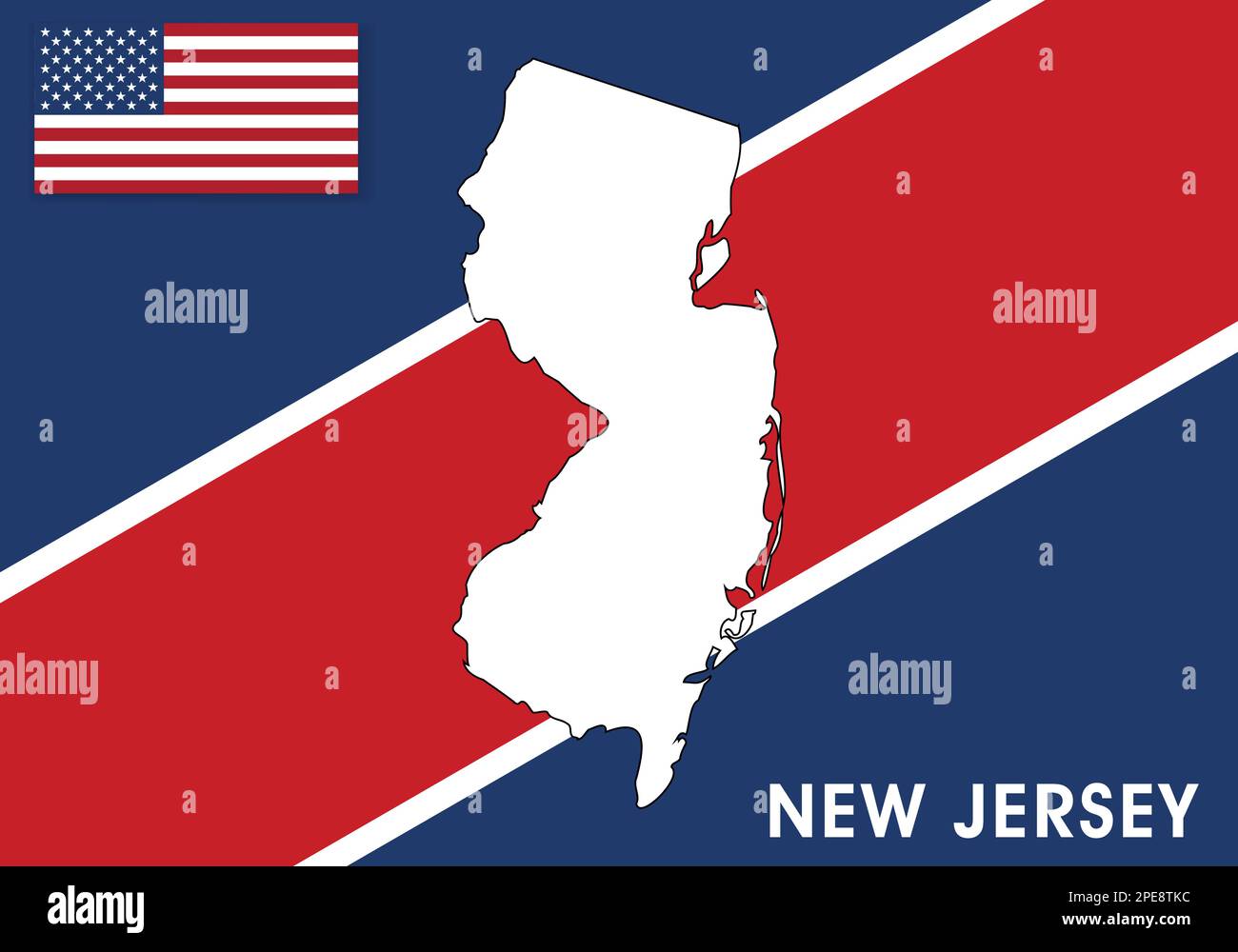 alamy

alamy

alamy

alamy

NEW JERSEY

alamy

Image ID: 2PE8TKC
www.alamy.com