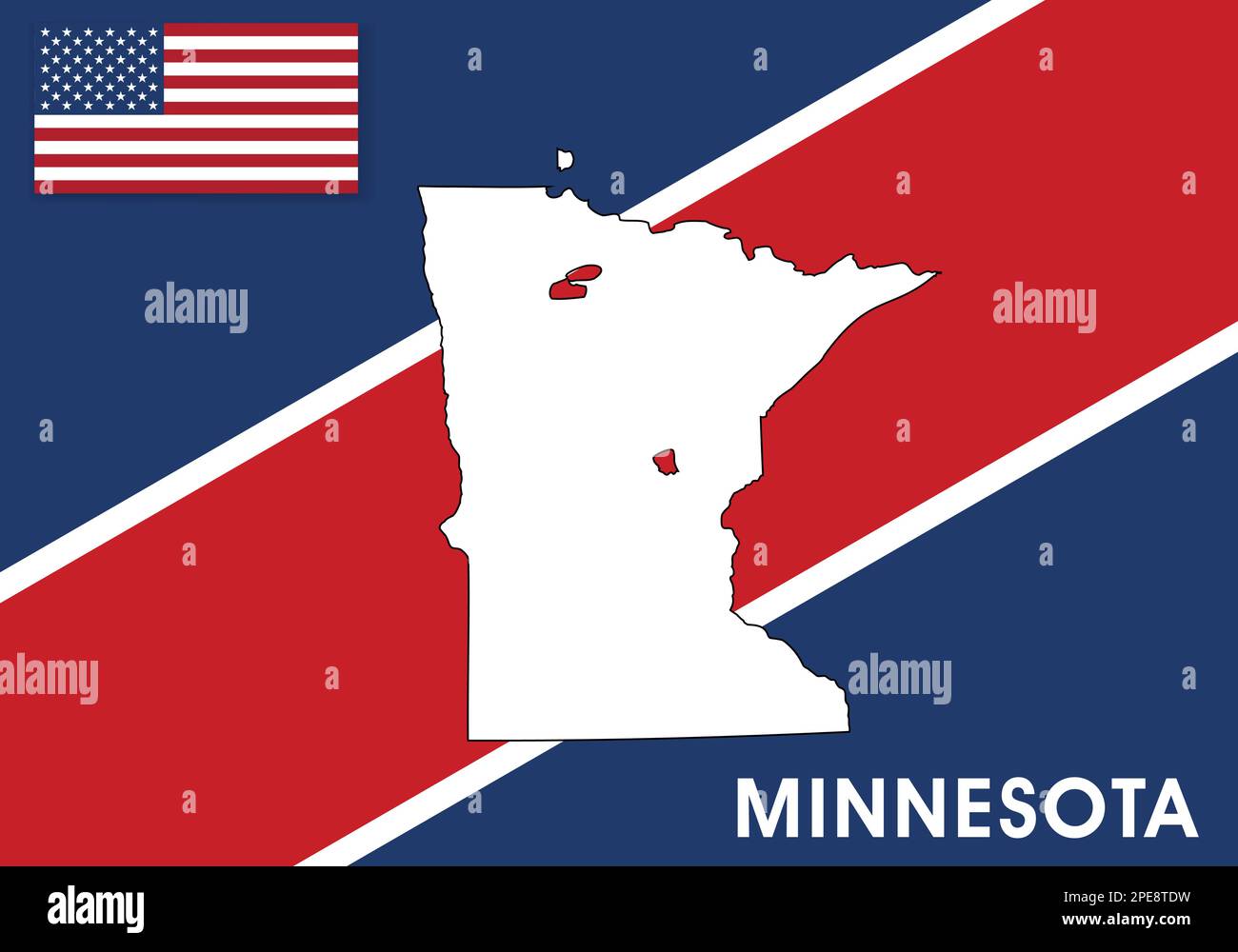 alamy

alamy

alamy

alamy

MINNESOTA

alamy

Image ID: 2PE8TDW
www.alamy.com