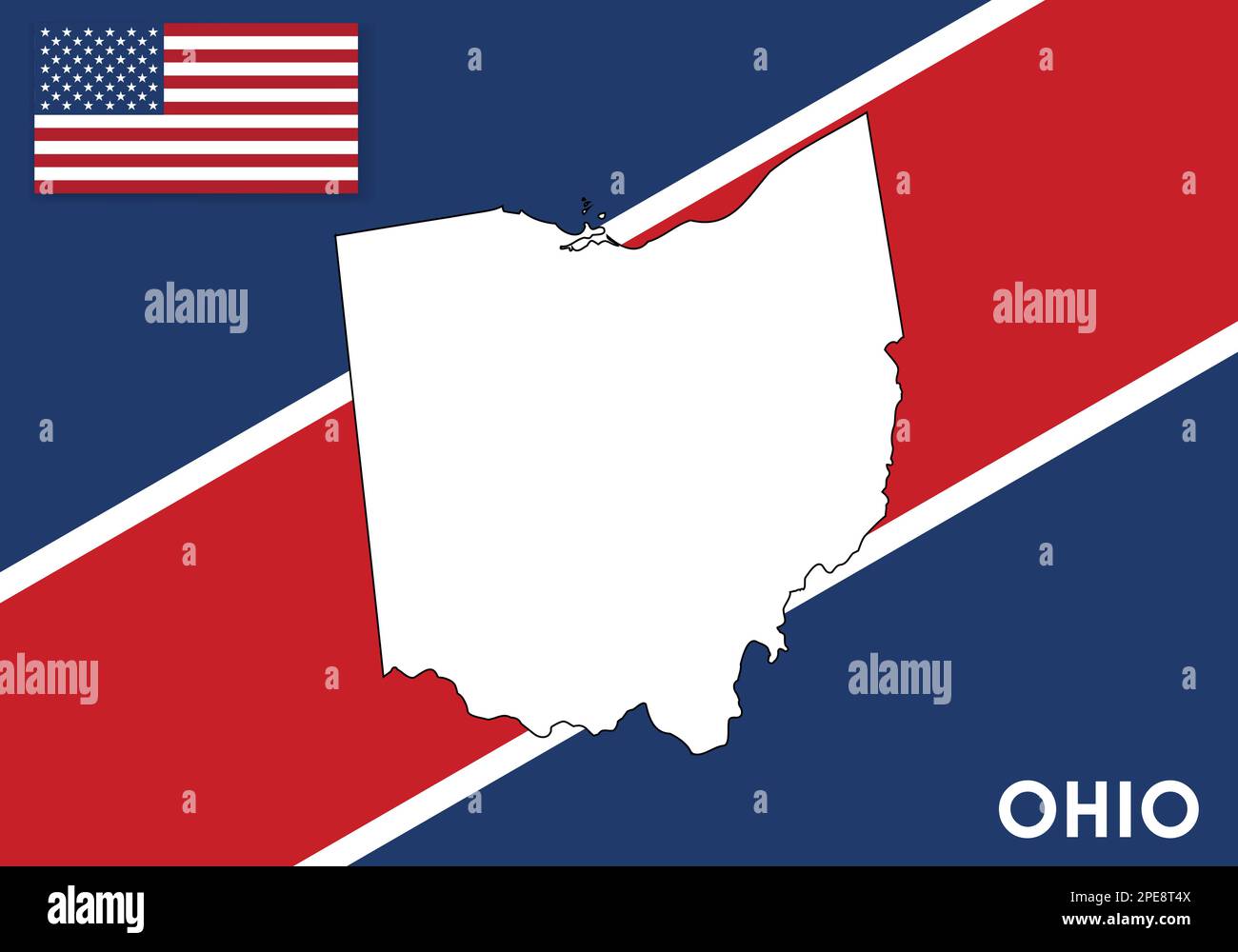 alamy

alamy

alamy

alamy

OHIO

alamy

Image ID: 2PE8T4X
www.alamy.com