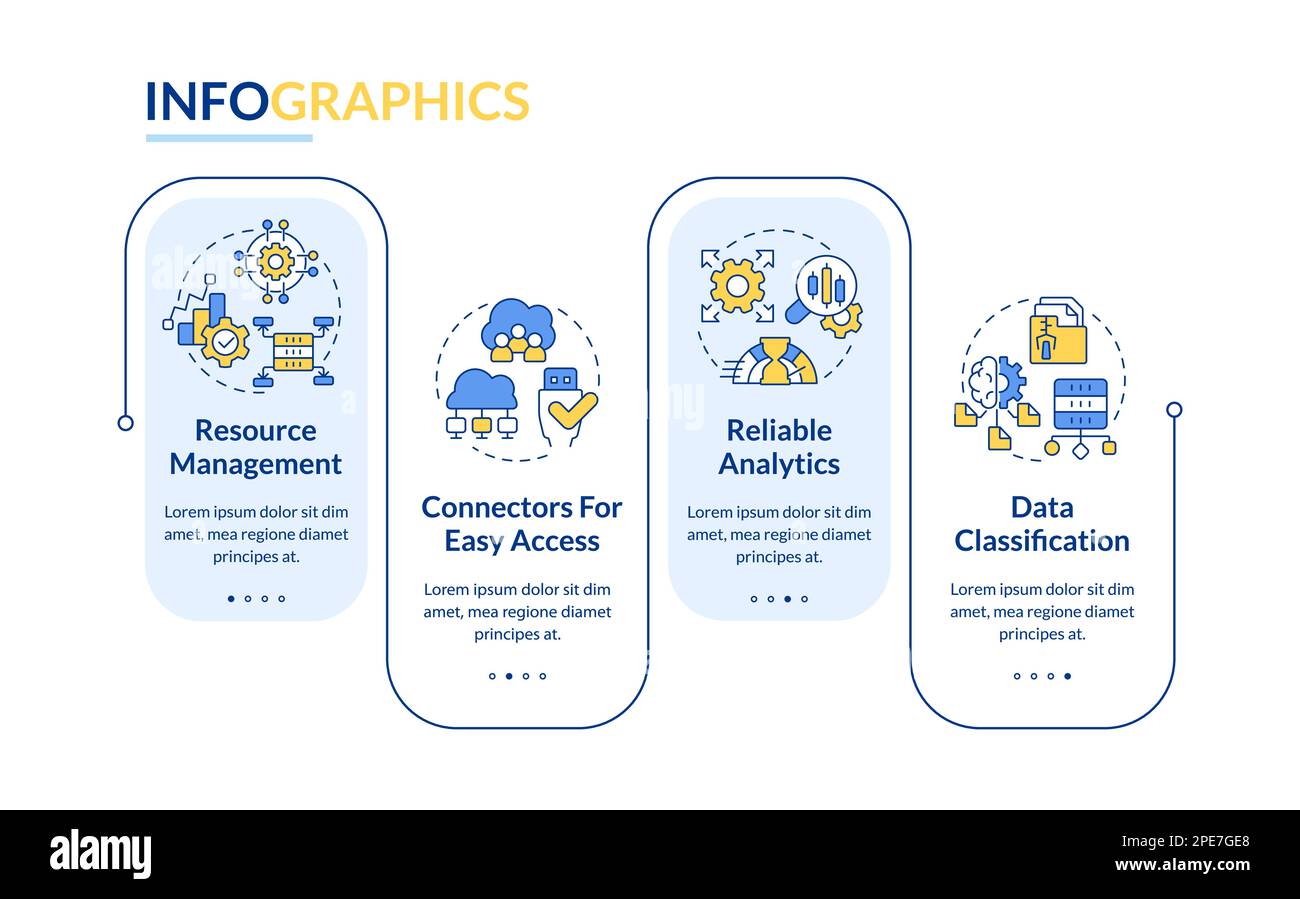 INFOGRAPHICS

Resource Management

Lorem ipsum dolor sit dim amet, mea regione diamet principes at.

Connectors For Easy Access

Lorem ipsum dolor sit dim amet, mea regione diamet principes at.

Reliable Analytics

Lorem ipsum dolor sit dim amet, mea regione diamet principes at.

Data Classification

Lorem ipsum dolor sit dim amet, mea regione diamet principes at.

alamy

Image ID: 2PE7GE8
www.alamy.com