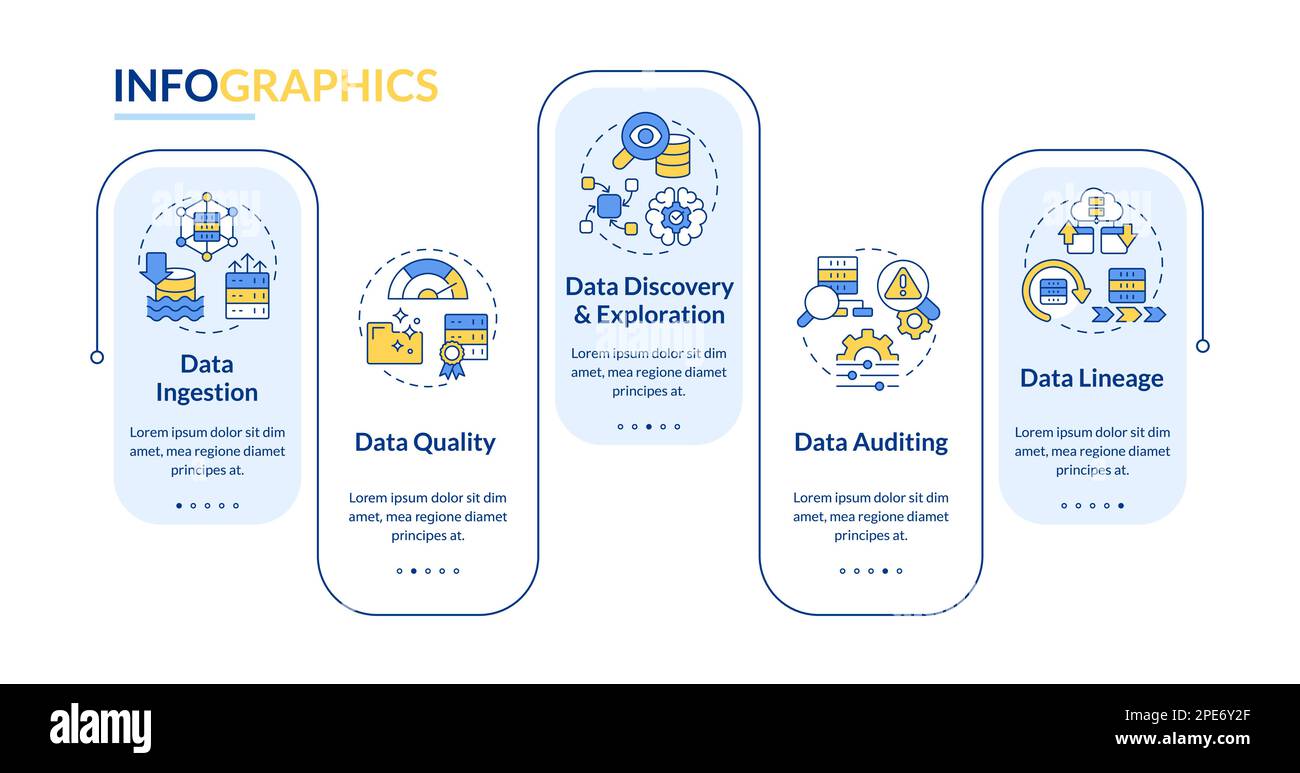 INFOGRAPHICS

Data Ingestion

Lorem ipsum dolor sit dim amet, mea regione diamet principes at.

Data Quality

Lorem ipsum dolor sit dim amet, mea regione diamet principes at.

Data Discovery & Exploration

Lorem ipsum dolor sit dim amet, mea regione diamet principes at.

Data Auditing

Lorem ipsum dolor sit dim amet, mea regione diamet principes at.

Data Lineage

Lorem ipsum dolor sit dim amet, mea regione diamet principes at.

alamy

Image ID: 2PE6Y2F
www.alamy.com