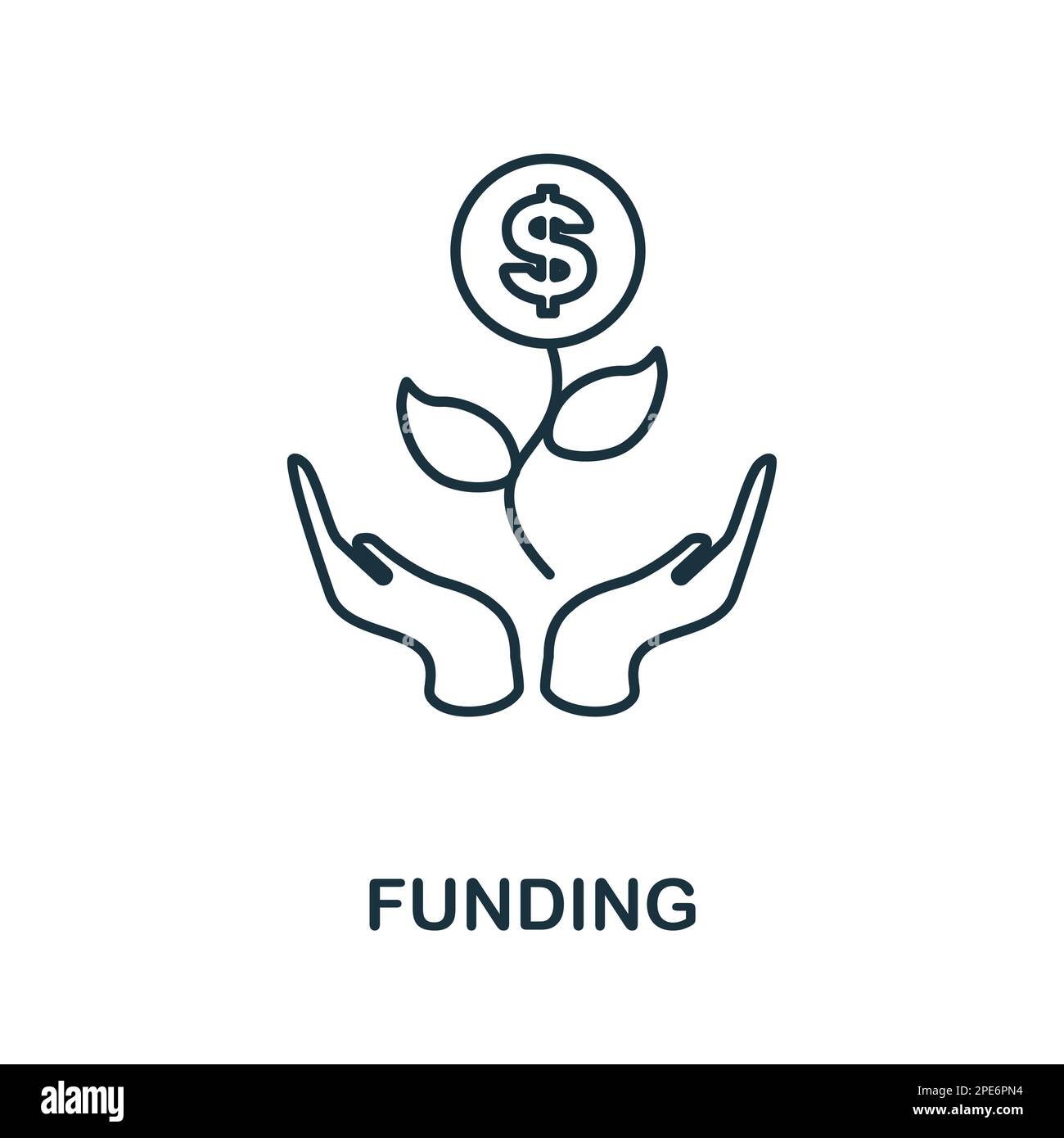 $

FUNDING

alamy

Image ID: 2PE6PN4
www.alamy.com