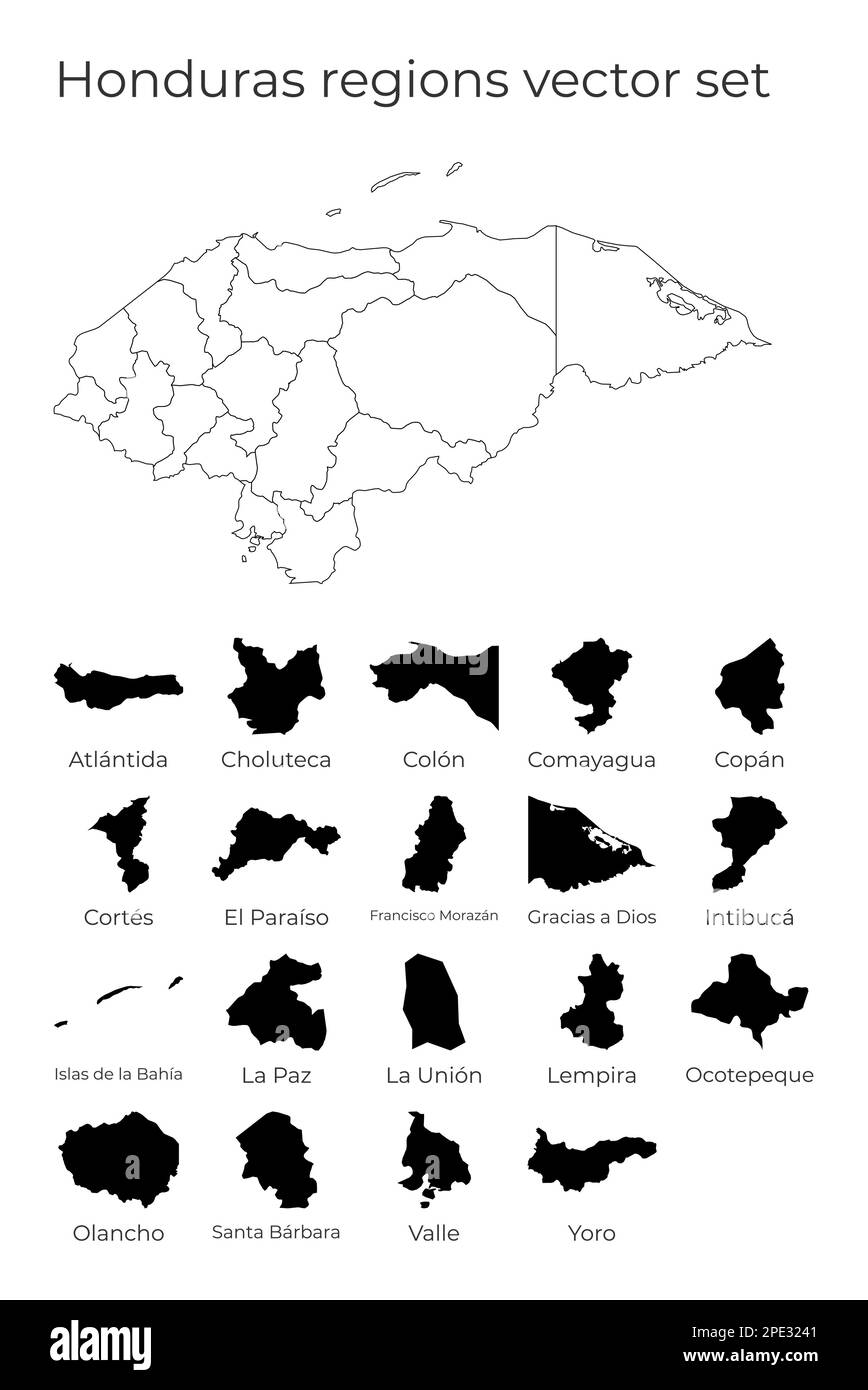 Honduras regions vector set

Atlántida
Choluteca
Colón
Comayagua
Copán

Cortés
El Paraíso
Francisco Morazán
Gracias a Dios
Intibucá

Islas de la Bahía
La Paz
La Unión
Lempira
Ocotepeque

Olancho
Santa Bárbara
Valle
Yoro

alamy

Image ID: 2PE3241
www.alamy.com