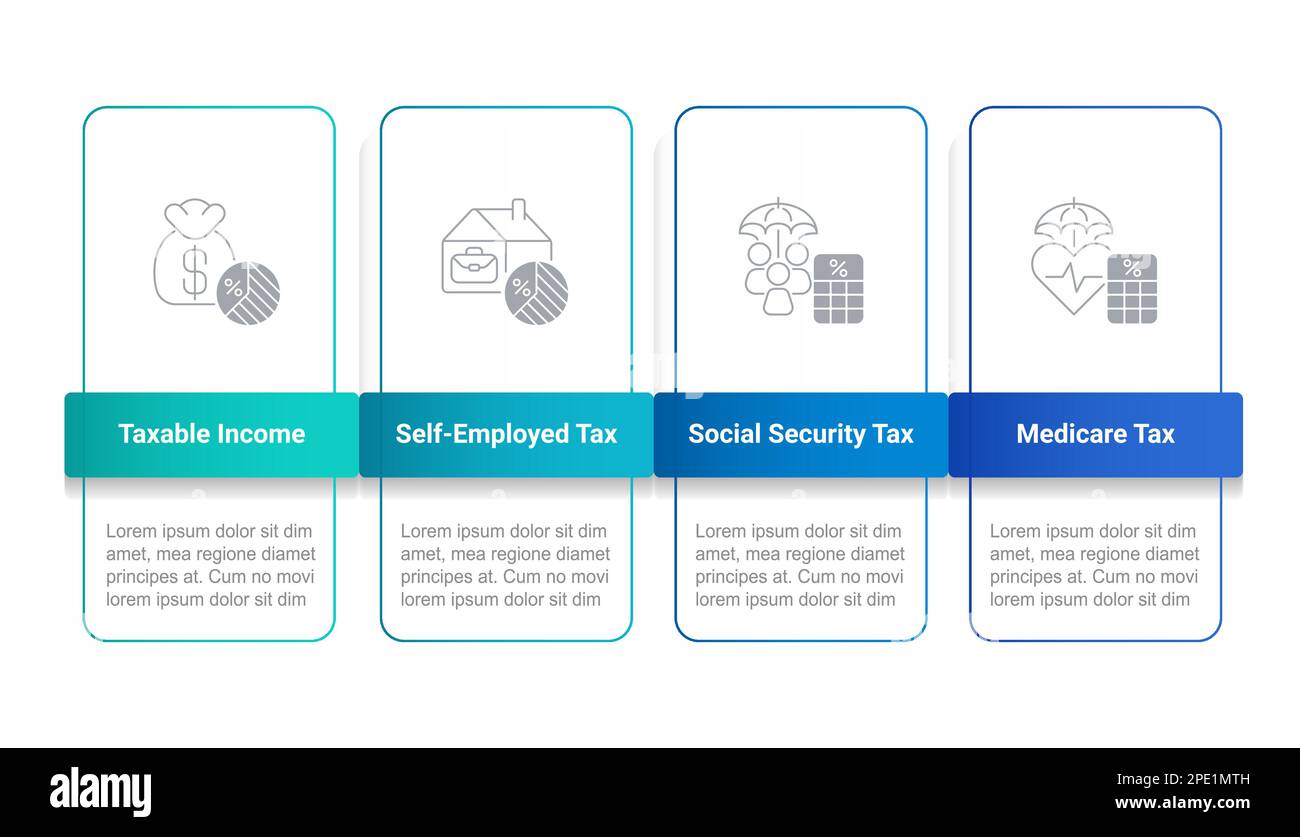 Taxable Income

Lorem ipsum dolor sit dim amet, mea regione diamet principes at. Cum no movi lorem ipsum dolor sit dim

Self-Employed Tax

Lorem ipsum dolor sit dim amet, mea regione diamet principes at. Cum no movi lorem ipsum dolor sit dim

Social Security Tax

Lorem ipsum dolor sit dim amet, mea regione diamet principes at. Cum no movi lorem ipsum dolor sit dim

Medicare Tax

Lorem ipsum dolor sit dim amet, mea regione diamet principes at. Cum no movi lorem ipsum dolor sit dim

alamy

Image ID: 2PE1MTH
www.alamy.com