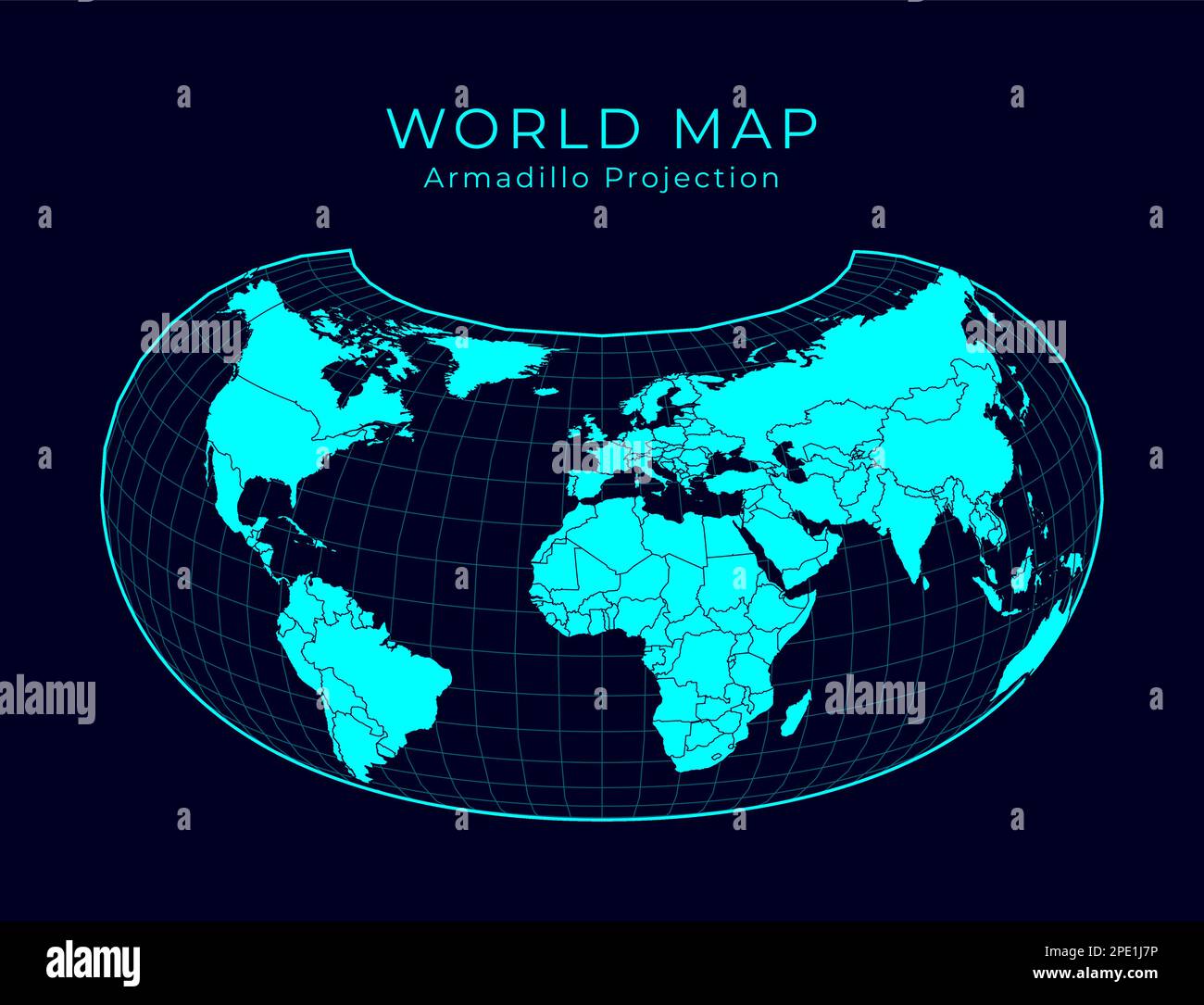 WORLD MAP
Armadillo Projection

alamy
alamy
alamy
alamy
alamy

alamy
Image ID: 2PE1J7P
www.alamy.com