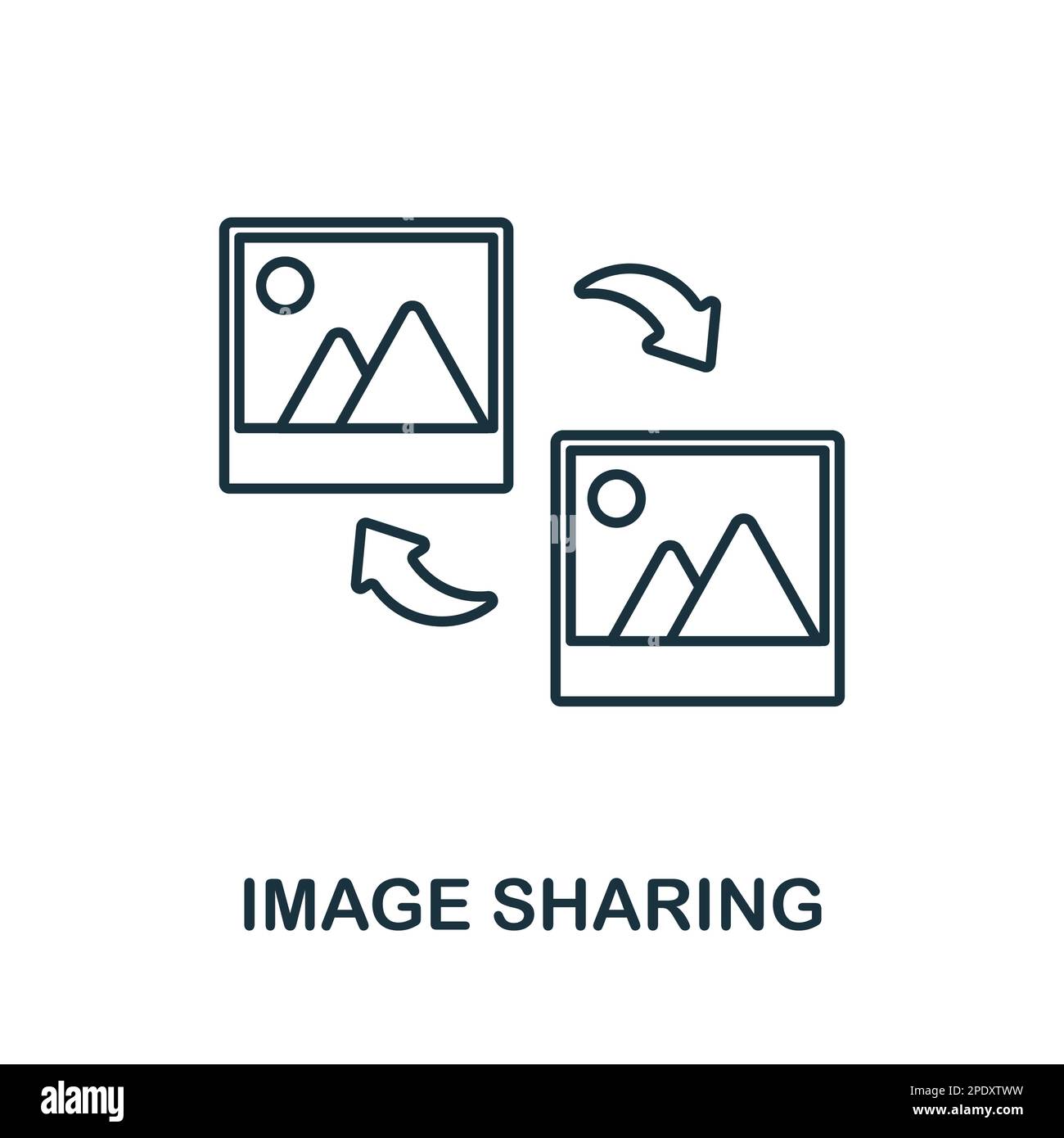 IMAGE SHARING

alamy

Image ID: 2PDXTWW
www.alamy.com