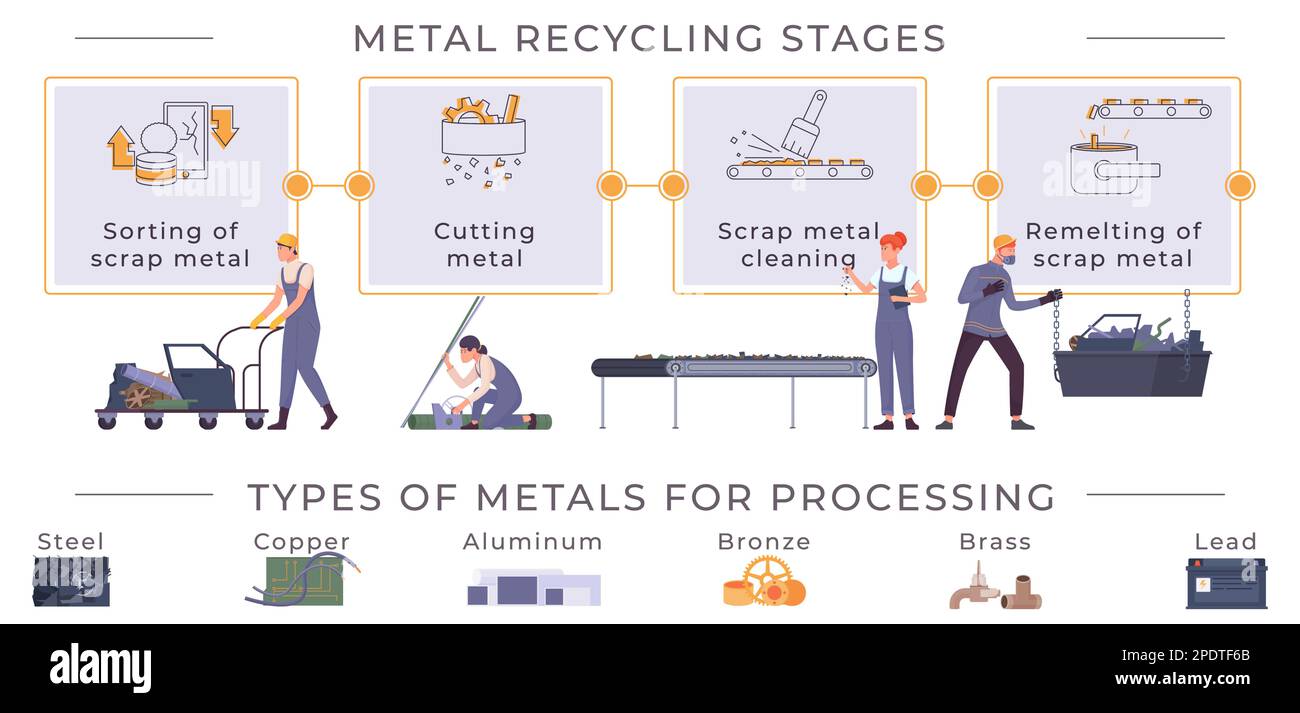 METAL RECYCLING STAGES

Sorting of scrap metal

Cutting metal

Scrap metal cleaning

Remelting of scrap metal

TYPES OF METALS FOR PROCESSING

Steel

Copper

Aluminum

Bronze

Brass

Lead

alamy

Image ID: 2PDTF6B
www.alamy.com