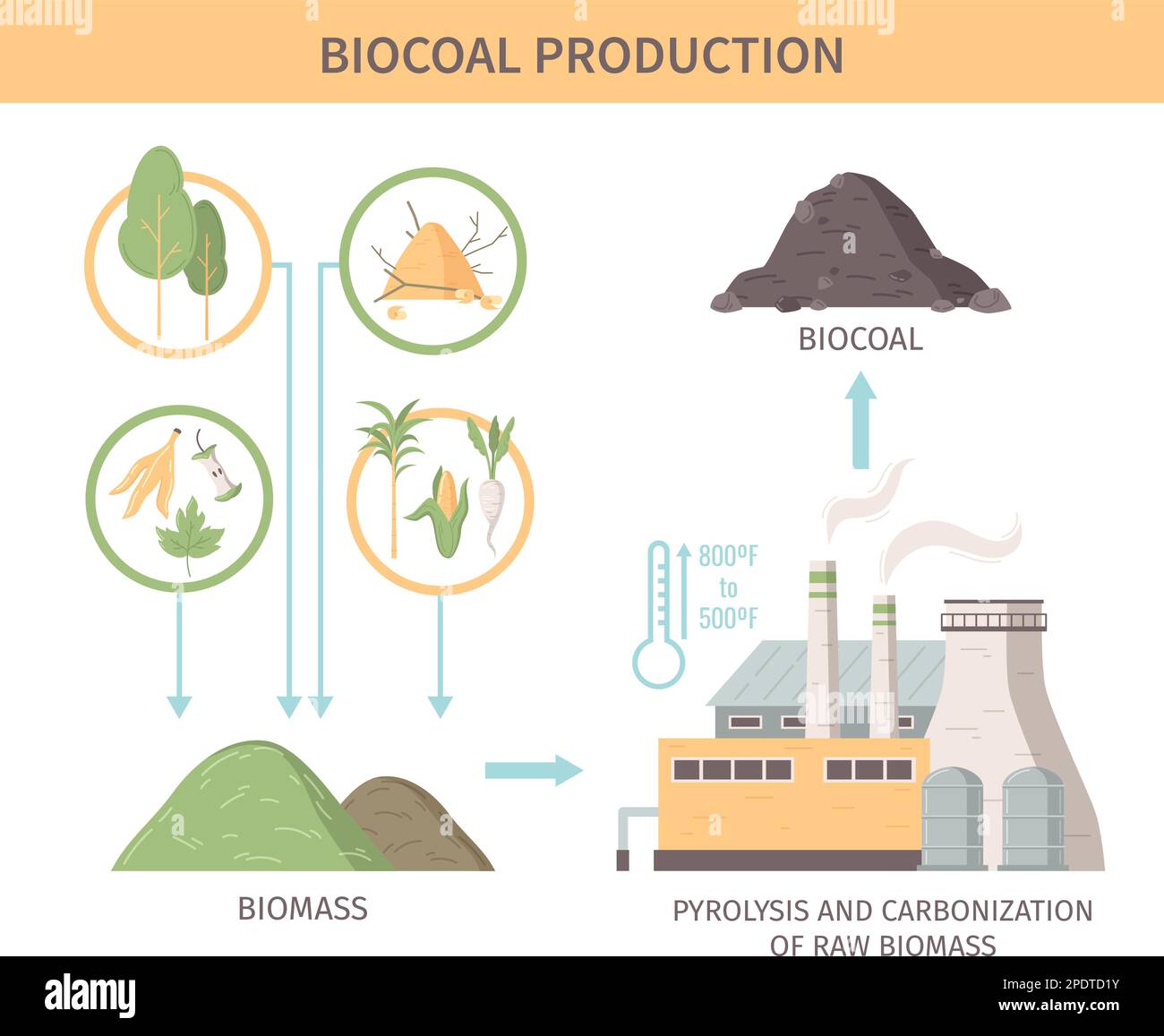 BIOCOAL PRODUCTION

BIOCOAL

800ºF to 500ºF

BIOMASS

PYROLYSIS AND CARBONIZATION OF RAW BIOMASS

alamy

Image ID: 2PDTD1Y
www.alamy.com