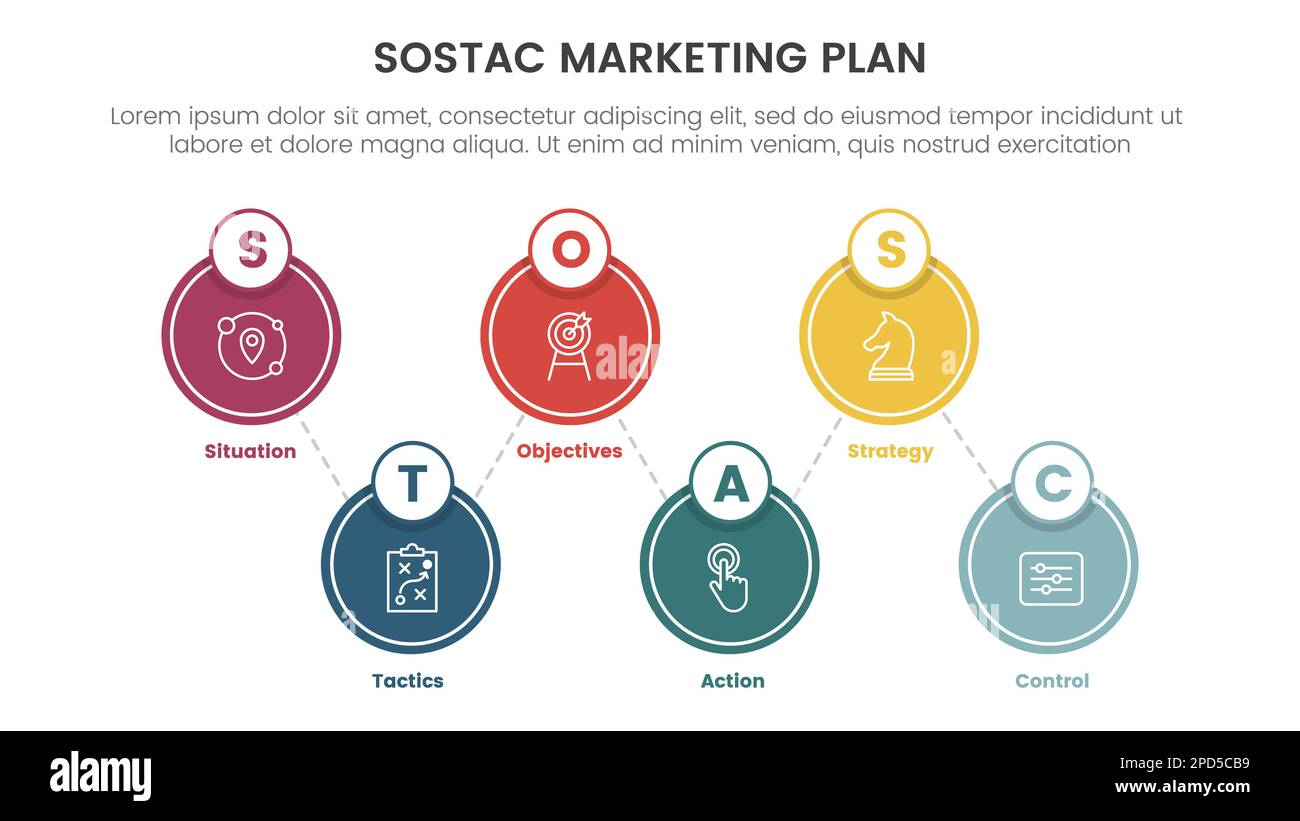 SOSTAC MARKETING PLAN

Lorem ipsum dolor sit amet, consectetur adipiscing elit, sed do eiusmod tempor incididunt ut labore et dolore magna aliqua. Ut enim ad minim veniam, quis nostrud exercitation

S
Situation

O
Objectives

S
Strategy

T
Tactics

A
Action

C
Control

alamy

Image ID: 2PD5CB9
www.alamy.com