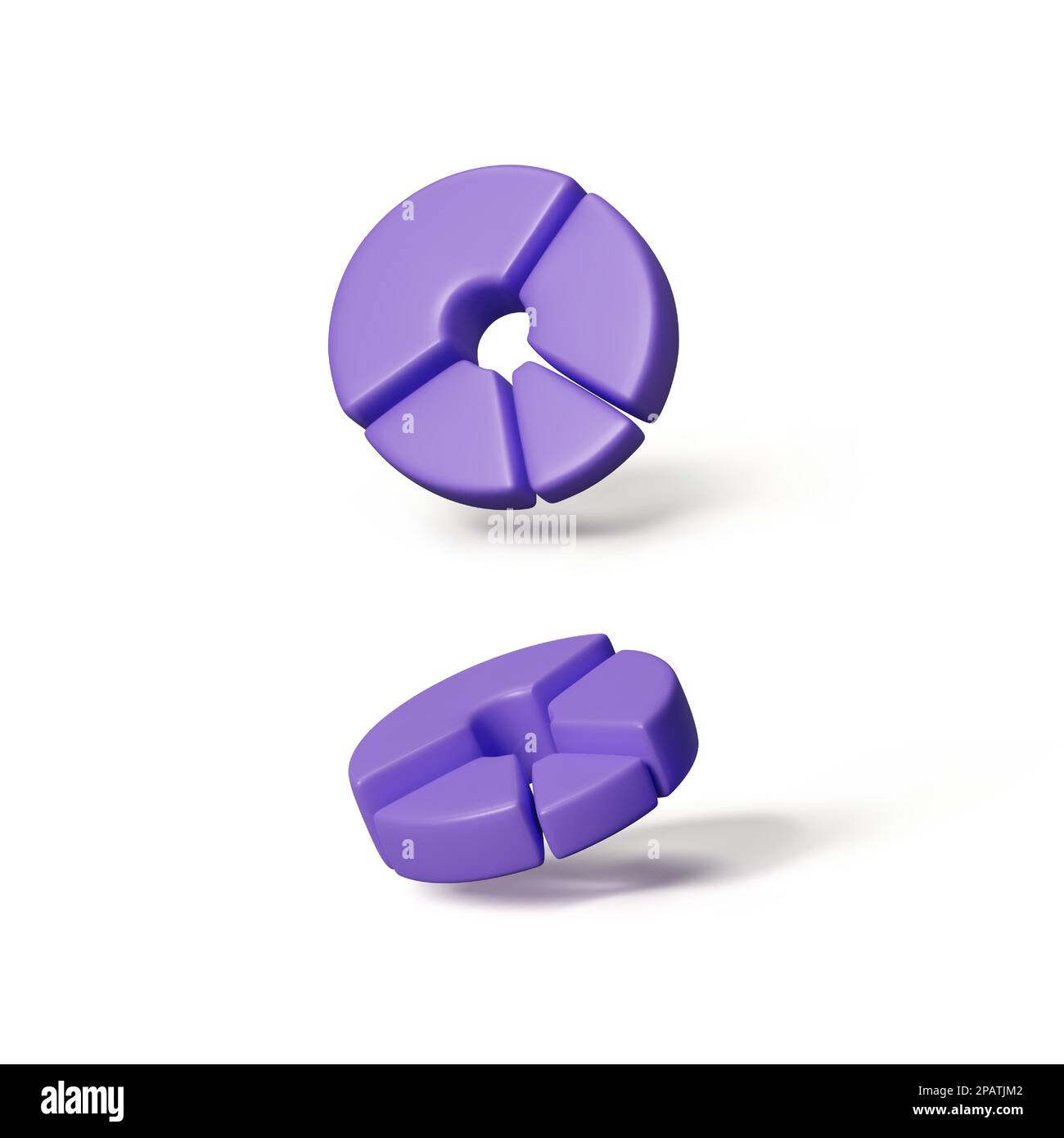 alamy

alamy

Image ID: 2PATJM2
www.alamy.com