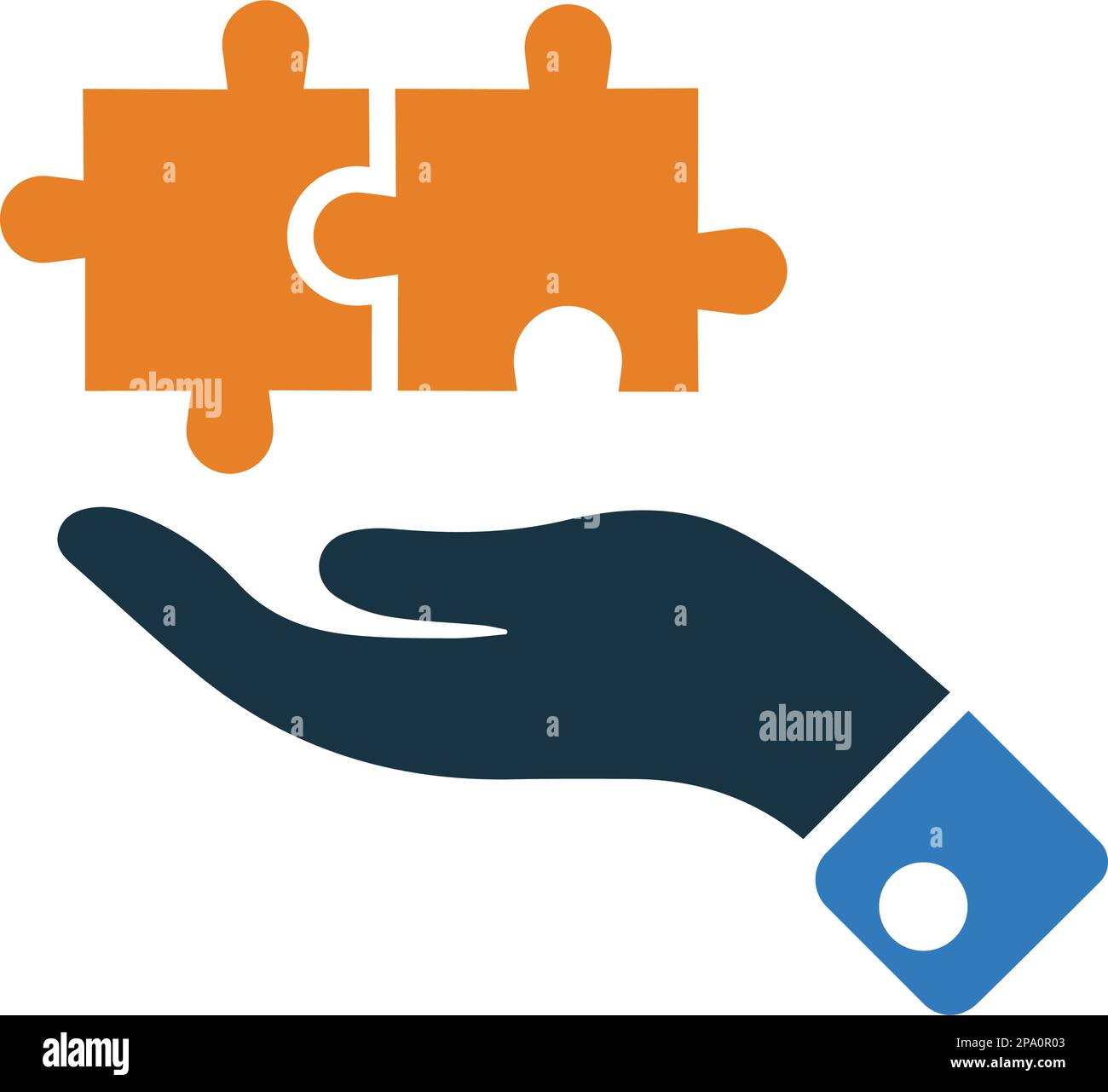 alamy
alamy
alamy
Image ID: 2PA0R03
www.alamy.com