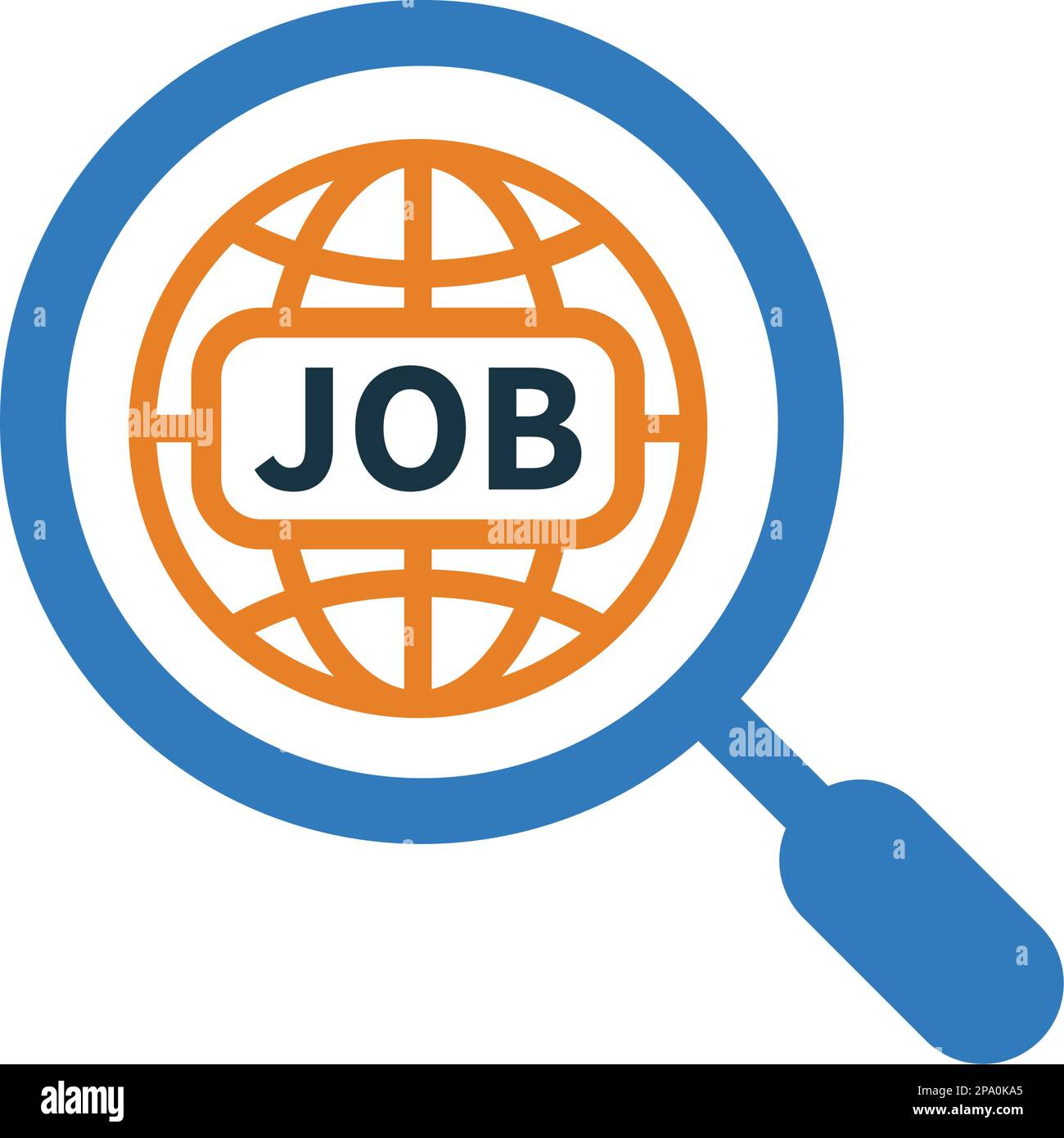 JOB

alamy

alamy

alamy

alamy

Image ID: 2PA0KA5
www.alamy.com