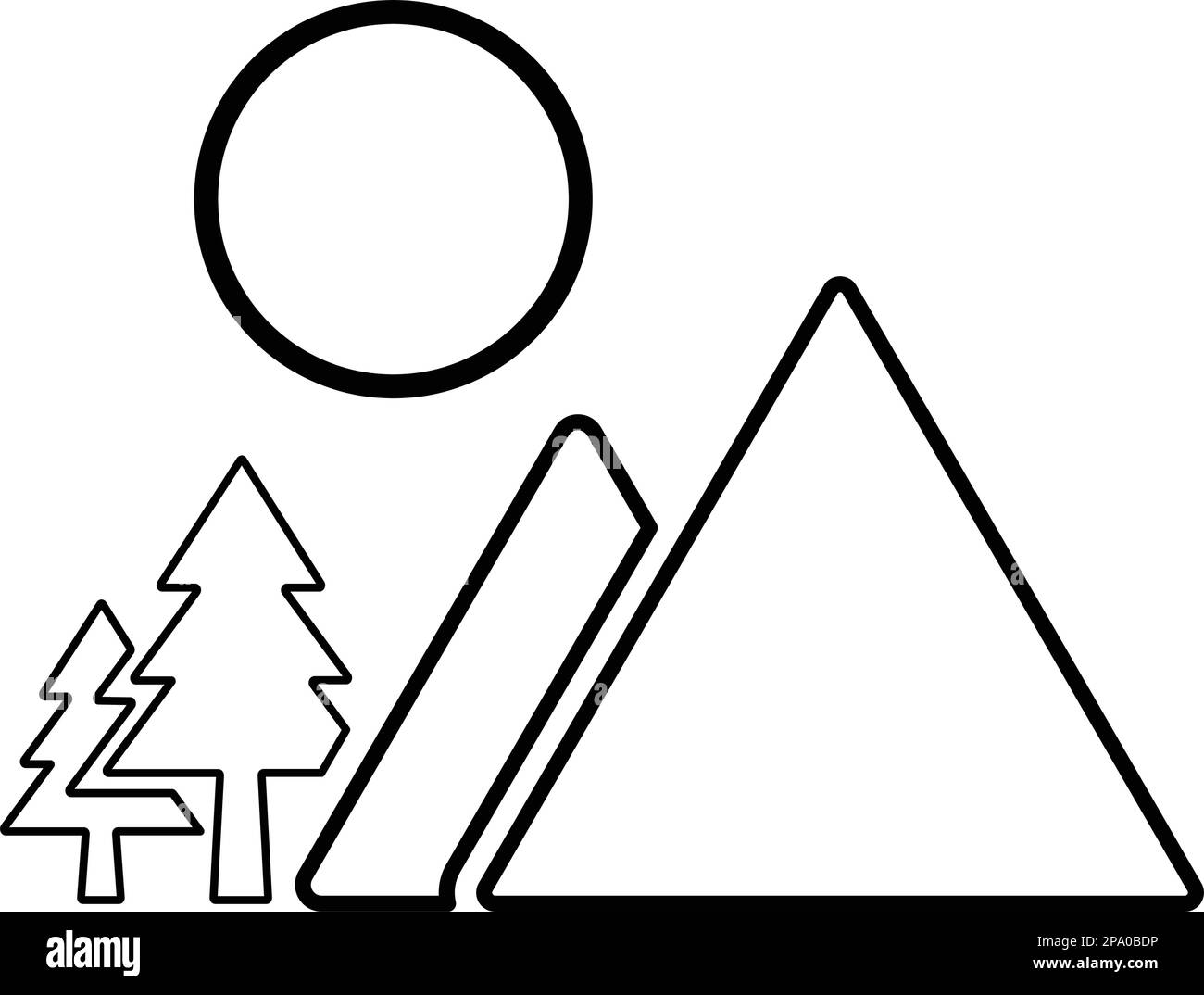 alamy

Image ID: 2PA0BDP
www.alamy.com