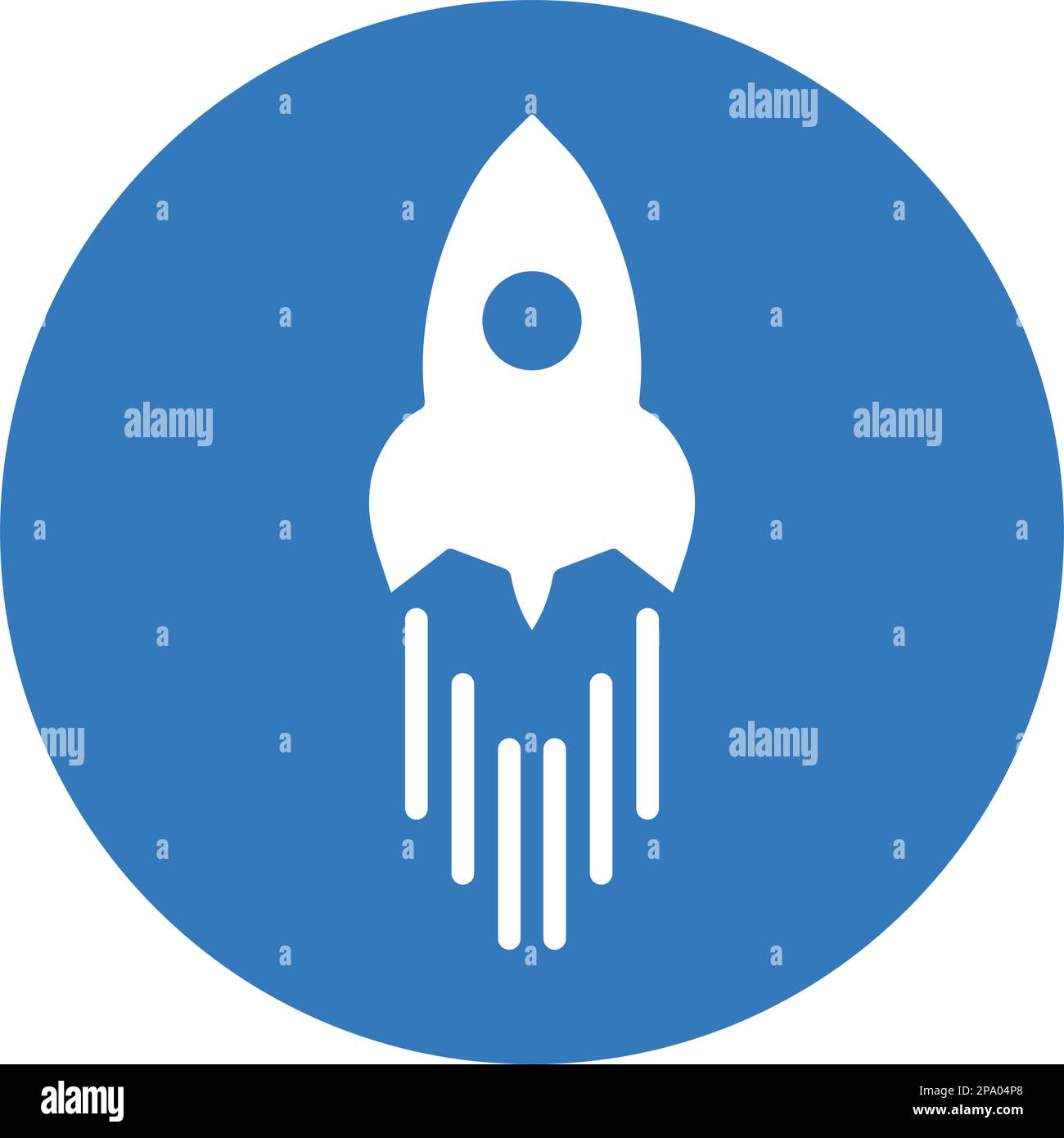 alamy
alamy
alamy
alamy
alamy
alamy
2PA04P8
www.alamy.com