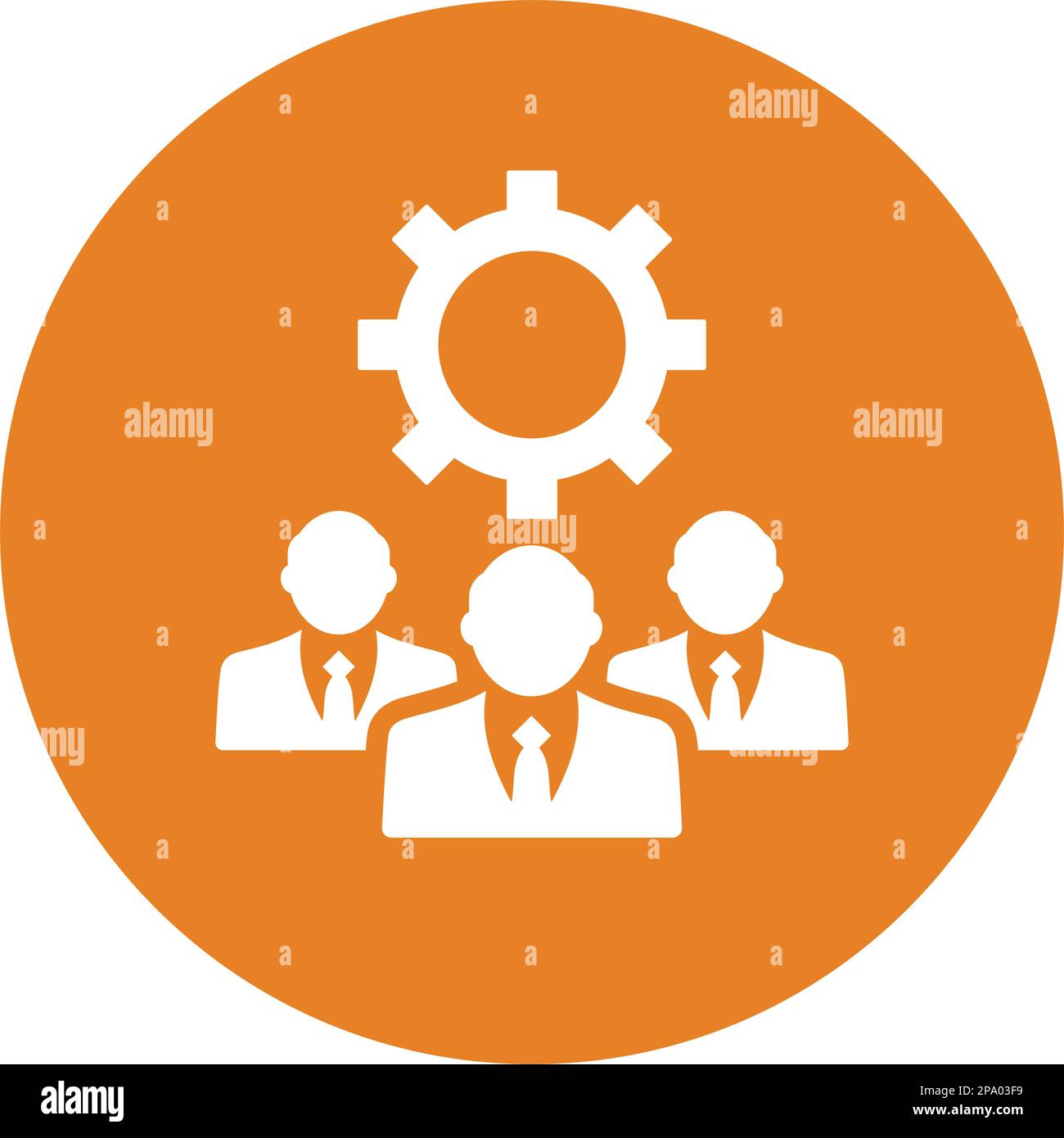 alamy

alamy alamy

alamy

alamy

alamy

alamy

Image ID: 2PA03F9
www.alamy.com