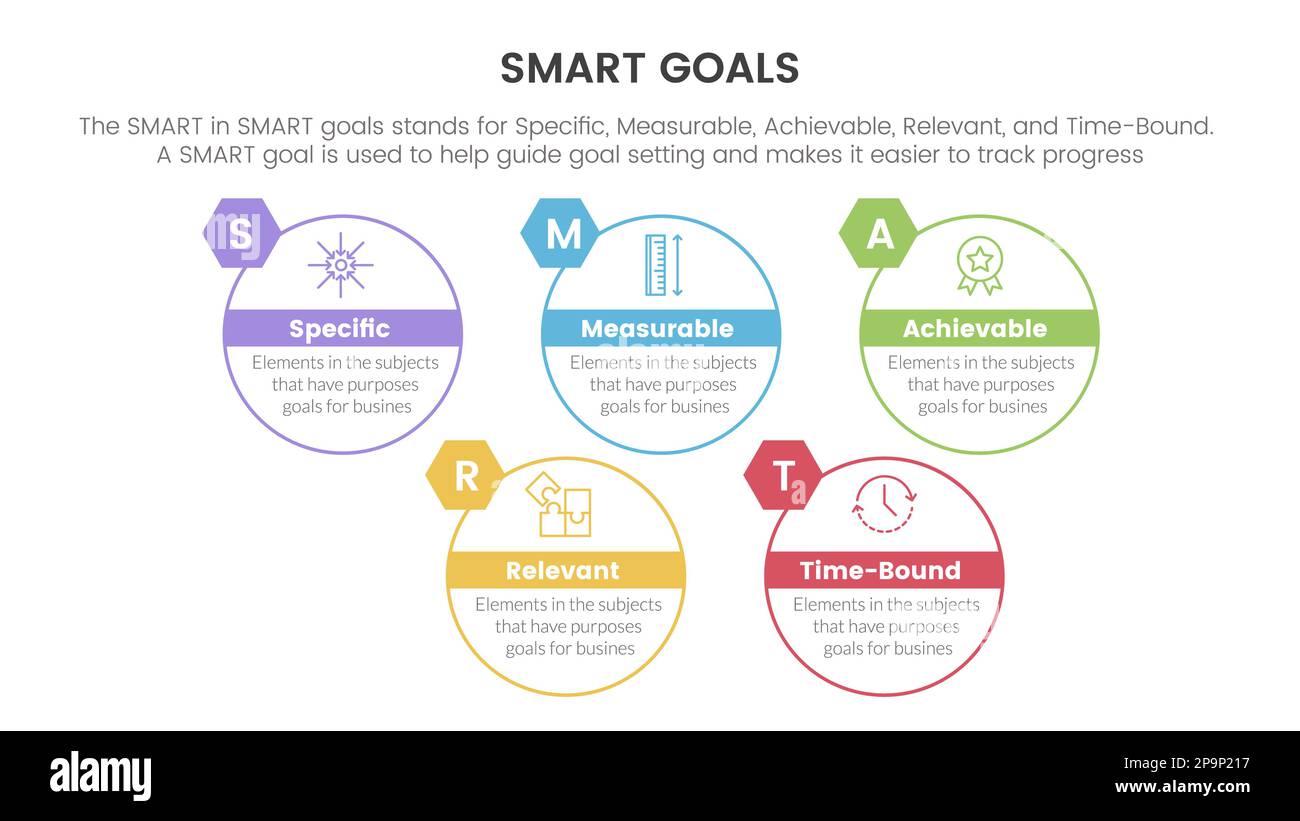 SMART GOALS

The SMART in SMART goals stands for Specific, Measurable, Achievable, Relevant, and Time-Bound. A SMART goal is used to help guide goal setting and makes it easier to track progress

S
Specific
Elements in the subjects that have purposes goals for busines

M
Measurable
Elements in the subjects that have purposes goals for busines

A
Achievable
Elements in the subjects that have purposes goals for busines

R
Relevant
Elements in the subjects that have purposes goals for busines

T
Time-Bound
Elements in the subjects that have purposes goals for busines

alamy

Image ID: 2P9P217
www.alamy.com