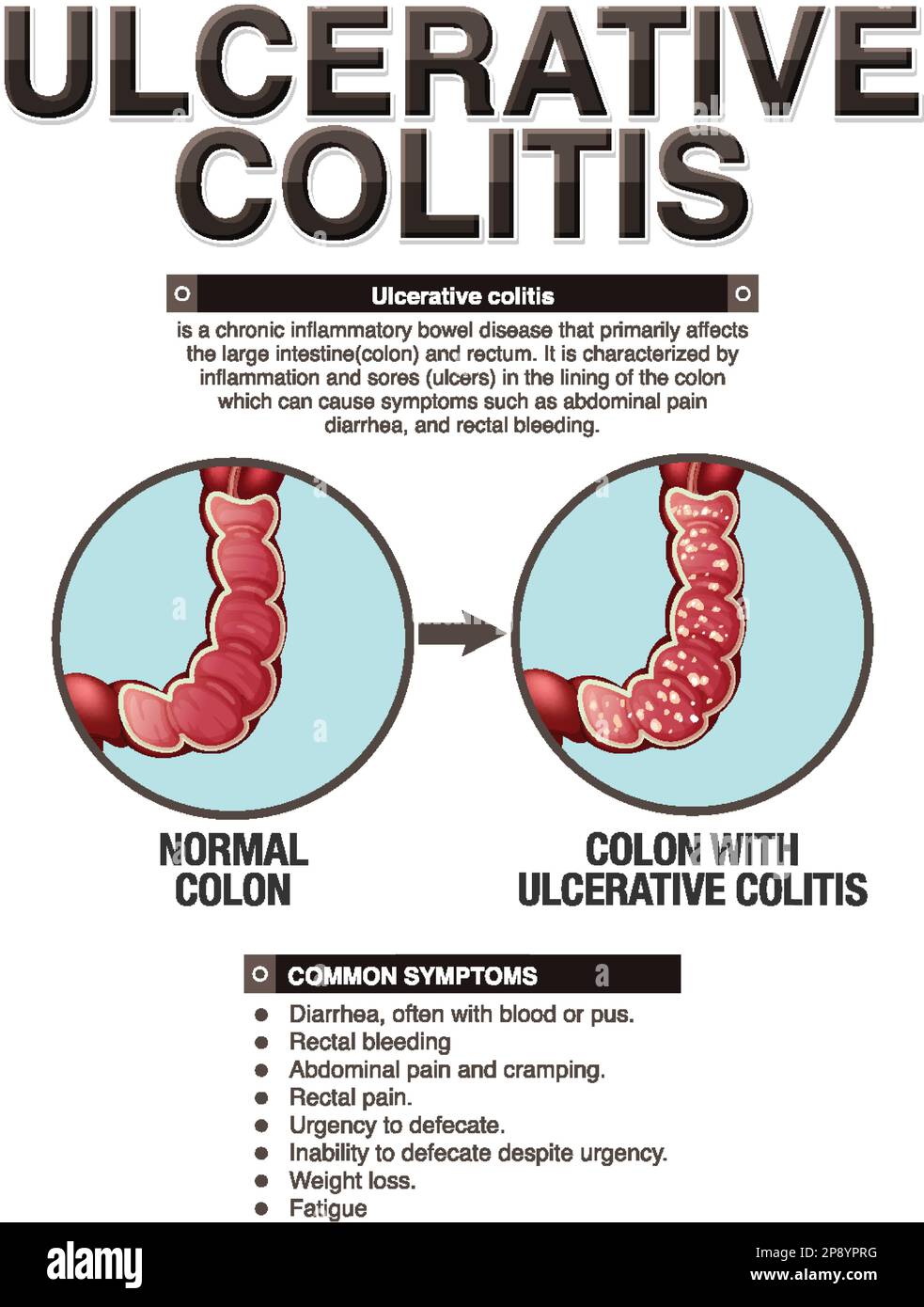 ULCERATIVE COLITIS

Ulcerative colitis

is a chronic inflammatory bowel disease that primarily affects the large intestine(colon) and rectum. It is characterized by inflammation and sores (ulcers) in the lining of the colon which can cause symptoms such as abdominal pain diarrhea, and rectal bleeding.

NORMAL COLON

COLON WITH ULCERATIVE COLITIS

COMMON SYMPTOMS

- Diarrhea, often with blood or pus.
- Rectal bleeding
- Abdominal pain and cramping.
- Rectal pain.
- Urgency to defecate.
- Inability to defecate despite urgency.
- Weight loss.
- Fatigue

alamy

Image ID: 2P8YPRG
www.alamy.com