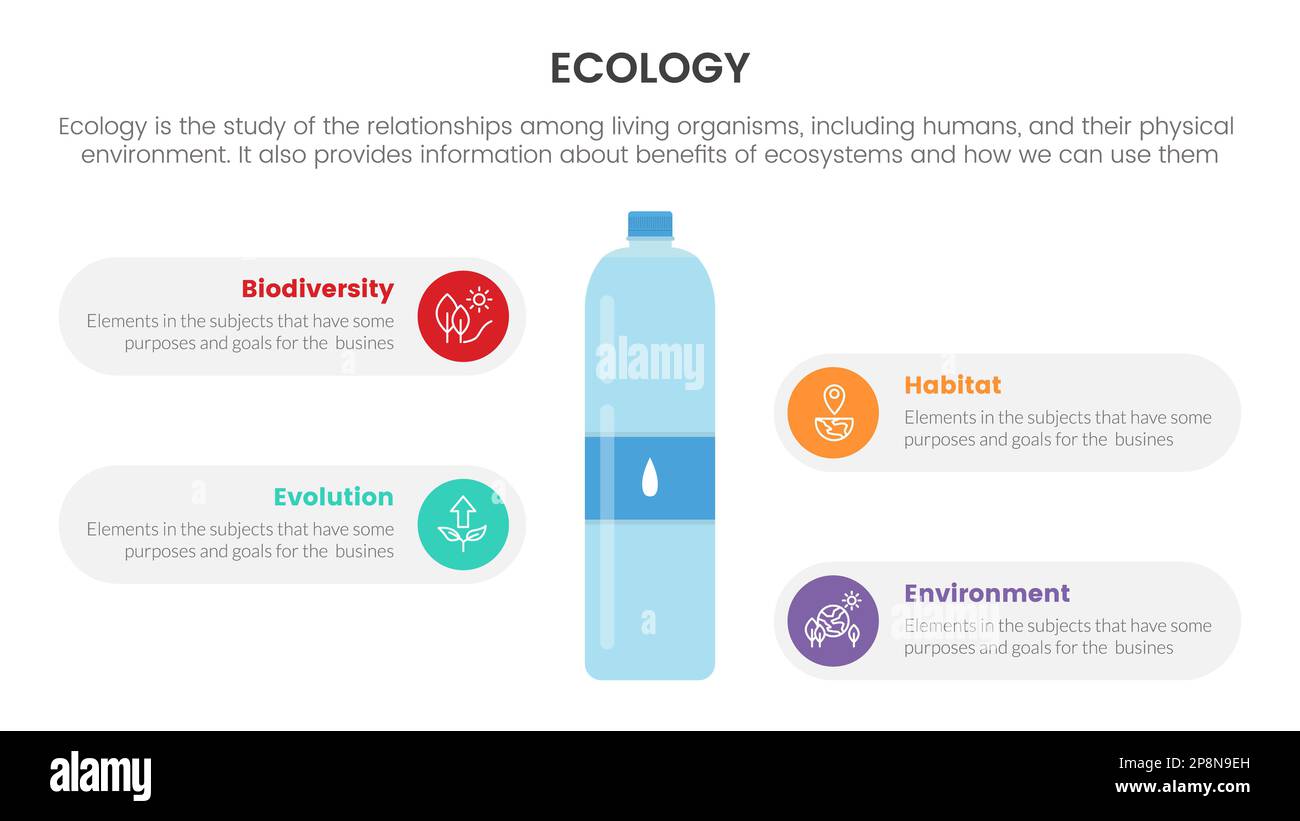 ECOLOGY

Ecology is the study of the relationships among living organisms, including humans, and their physical environment. It also provides information about benefits of ecosystems and how we can use them

Biodiversity
Elements in the subjects that have some purposes and goals for the busines

Evolution
Elements in the subjects that have some purposes and goals for the busines

alamy

Habitat
Elements in the subjects that have some purposes and goals for the busines

Environment
Elements in the subjects that have some purposes and goals for the busines

alamy

2P8N9EH
www.alamy.com