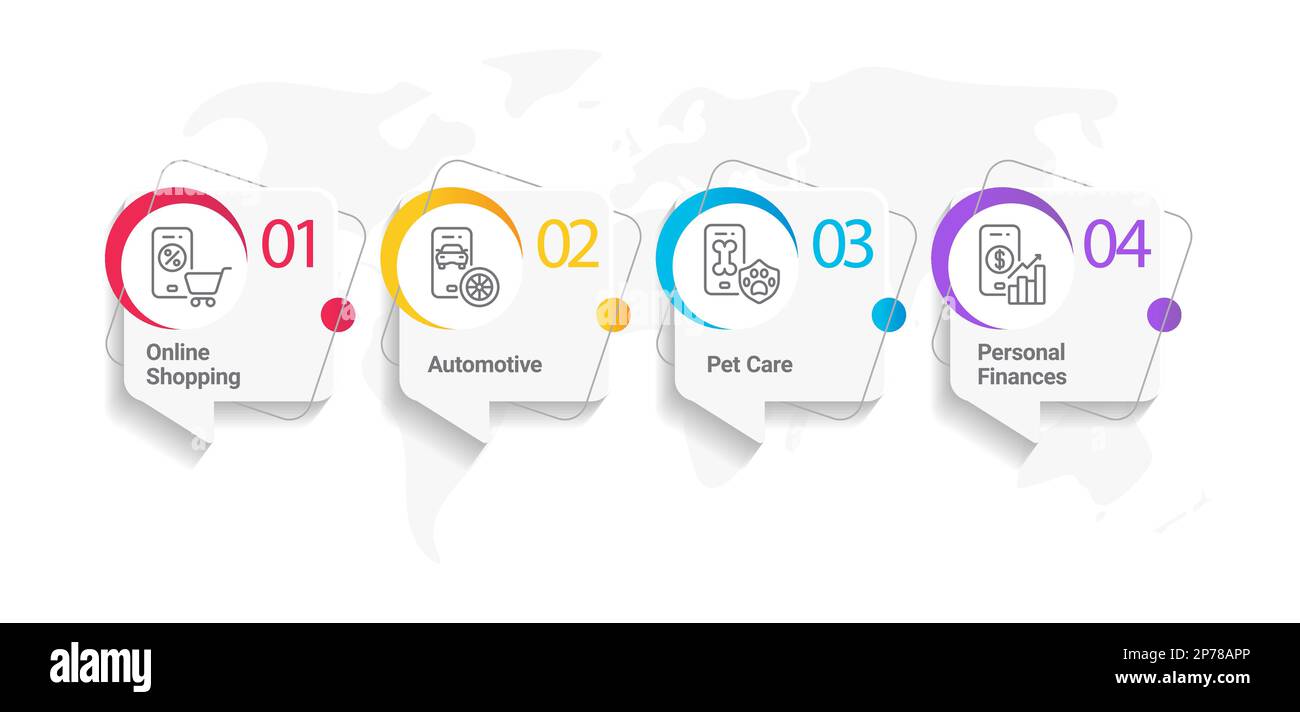 01
Online Shopping

02
Automotive

03
Pet Care

04
Personal Finances

alamy

Image ID: 2P78APP
www.alamy.com