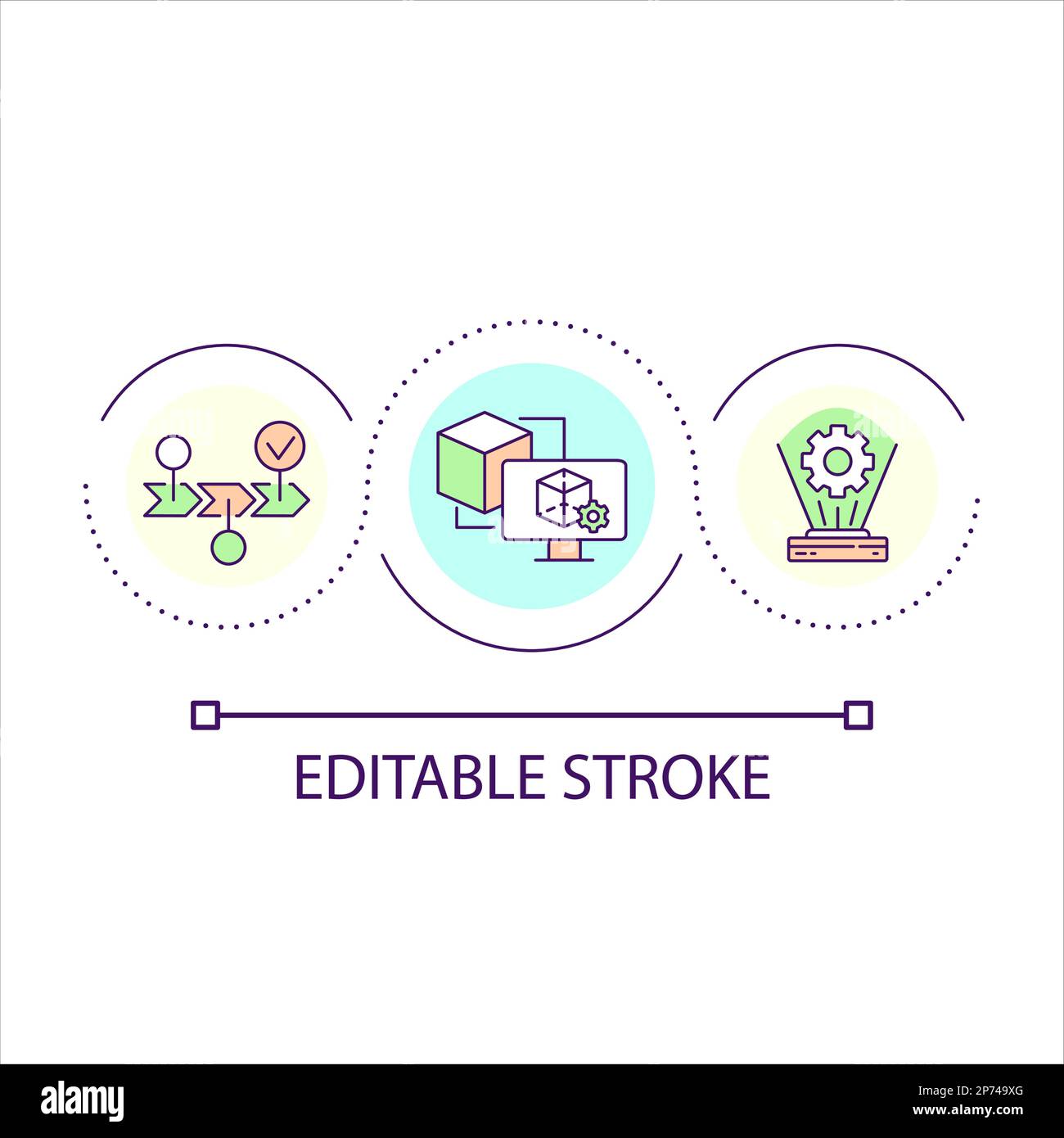 EDITABLE STROKE

alamy

Image ID: 2P749XG
www.alamy.com