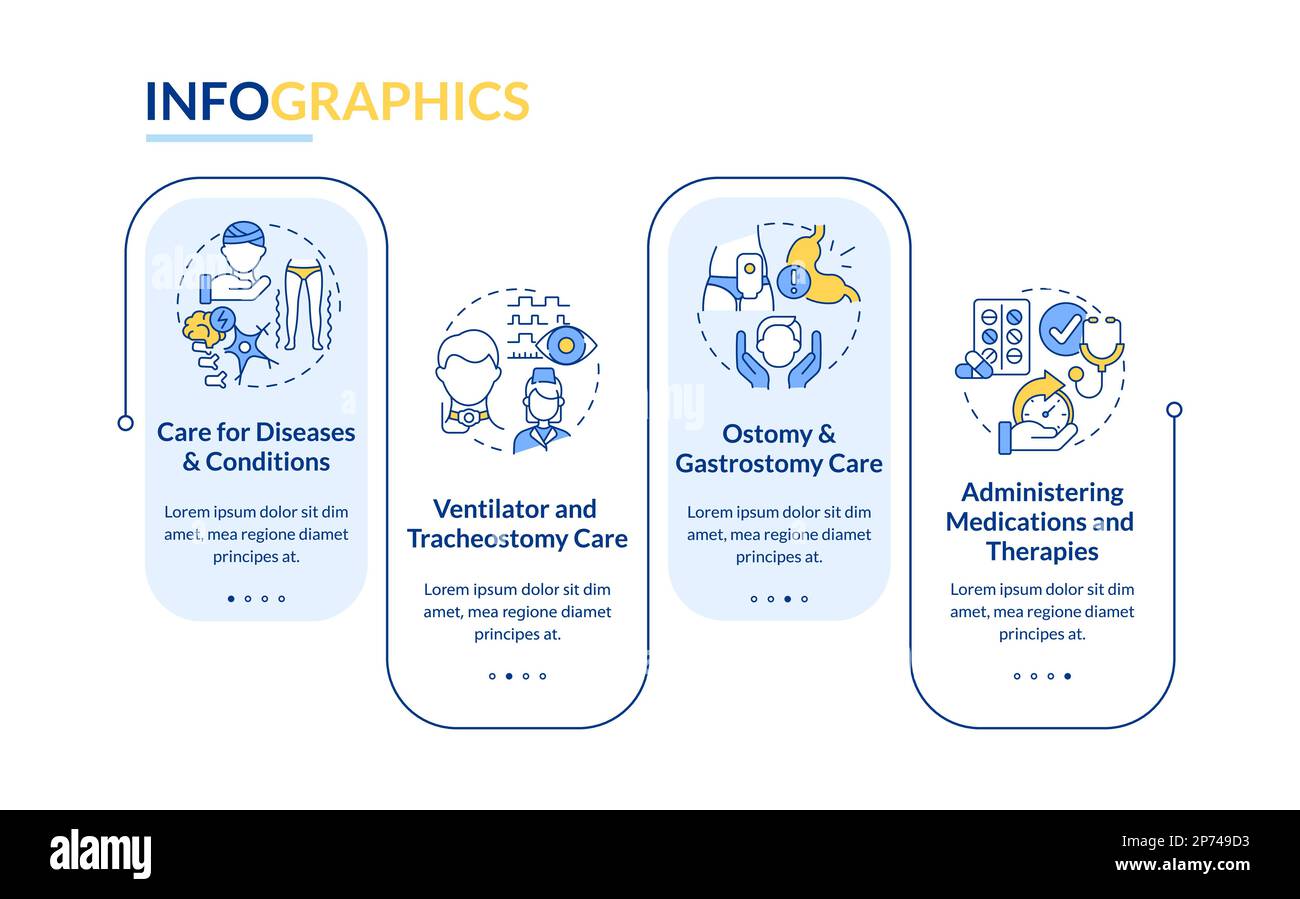 INFOGRAPHICS

Care for Diseases & Conditions

Lorem ipsum dolor sit dim amet, mea regione diamet principes at.

Ventilator and Tracheostomy Care

Lorem ipsum dolor sit dim amet, mea regione diamet principes at.

Ostomy & Gastrostomy Care

Lorem ipsum dolor sit dim amet, mea regione diamet principes at.

Administering Medications and Therapies

Lorem ipsum dolor sit dim amet, mea regione diamet principes at.

alamy

Image ID: 2P749D3
www.alamy.com