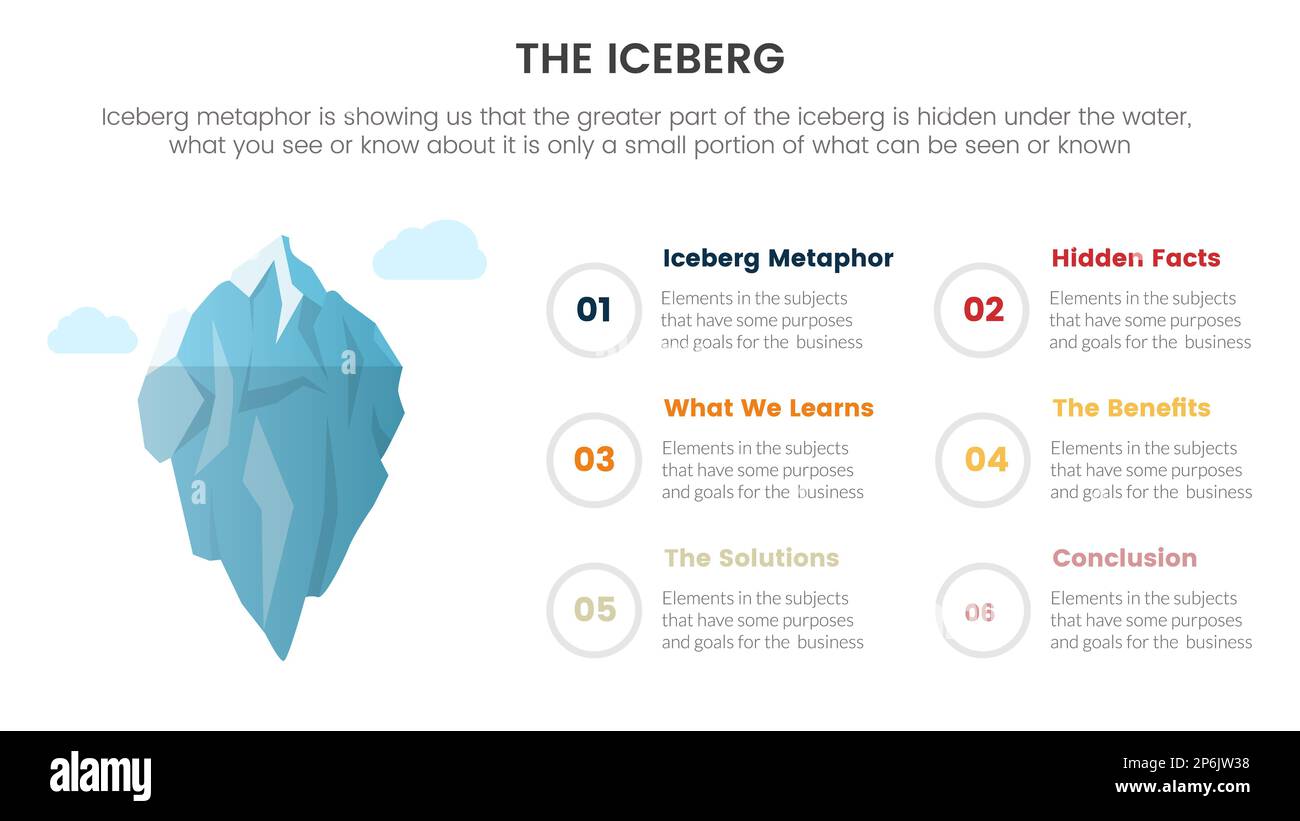 THE ICEBERG

Iceberg metaphor is showing us that the greater part of the iceberg is hidden under the water, what you see or know about it is only a small portion of what can be seen or known

01
Iceberg Metaphor
Elements in the subjects that have some purposes and goals for the business

02
Hidden Facts
Elements in the subjects that have some purposes and goals for the business

03
What We Learns
Elements in the subjects that have some purposes and goals for the business

04
The Benefits
Elements in the subjects that have some purposes and goals for the business

05
The Solutions
Elements in the subjects that have some purposes and goals for the business

06
Conclusion
Elements in the subjects that have some purposes and goals for the business

alamy

2P6JW38
www.alamy.com