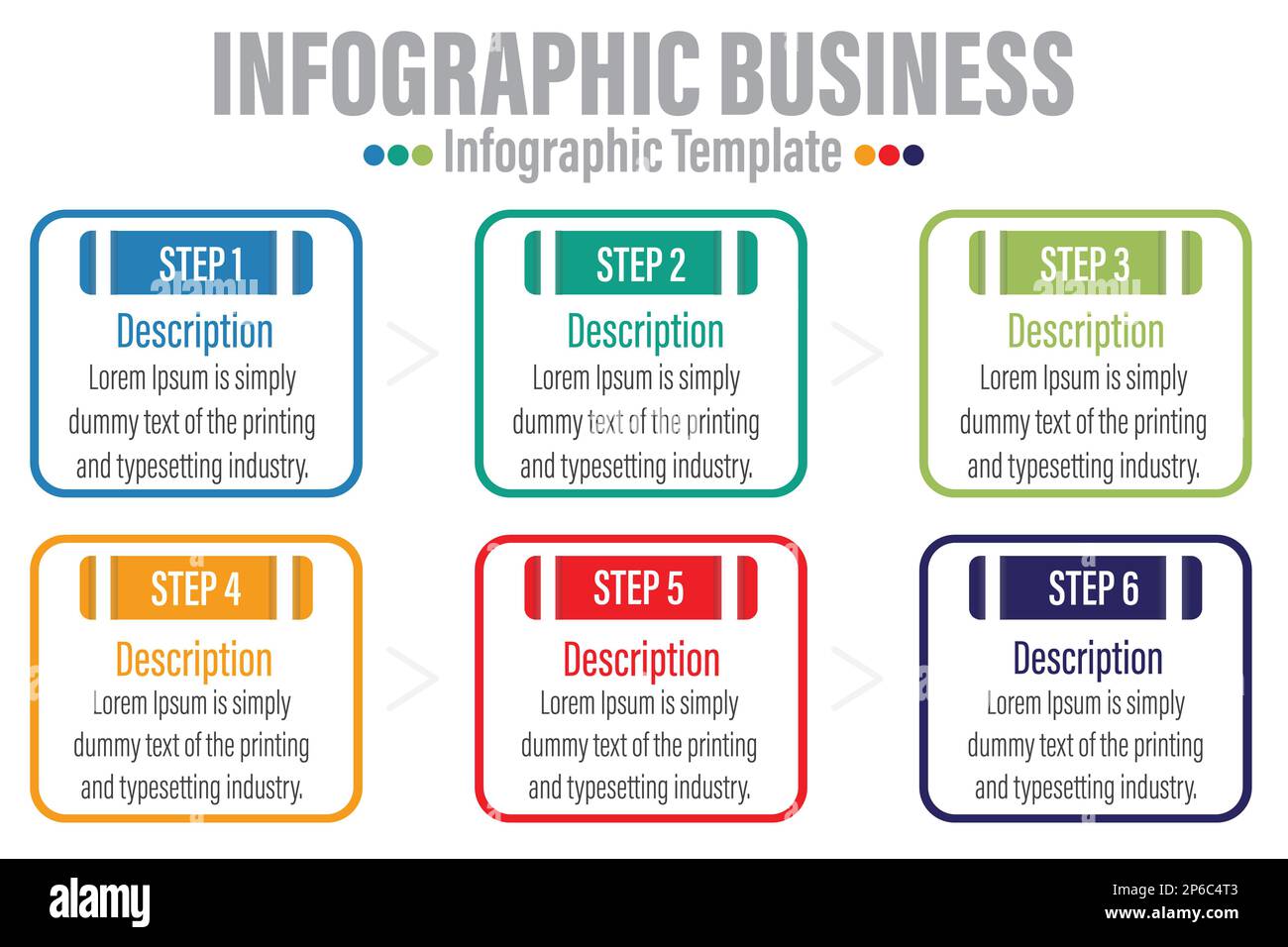 INFOGRAPHIC BUSINESS

Infographic Template

STEP 1
Description
Lorem Ipsum is simply dummy text of the printing and typesetting industry.

STEP 2
Description
Lorem Ipsum is simply dummy text of the printing and typesetting industry.

STEP 3
Description
Lorem Ipsum is simply dummy text of the printing and typesetting industry.

STEP 4
Description
Lorem Ipsum is simply dummy text of the printing and typesetting industry.

STEP 5
Description
Lorem Ipsum is simply dummy text of the printing and typesetting industry.

STEP 6
Description
Lorem Ipsum is simply dummy text of the printing and typesetting industry.

alamy

Image ID: 2P6C4T3
www.alamy.com