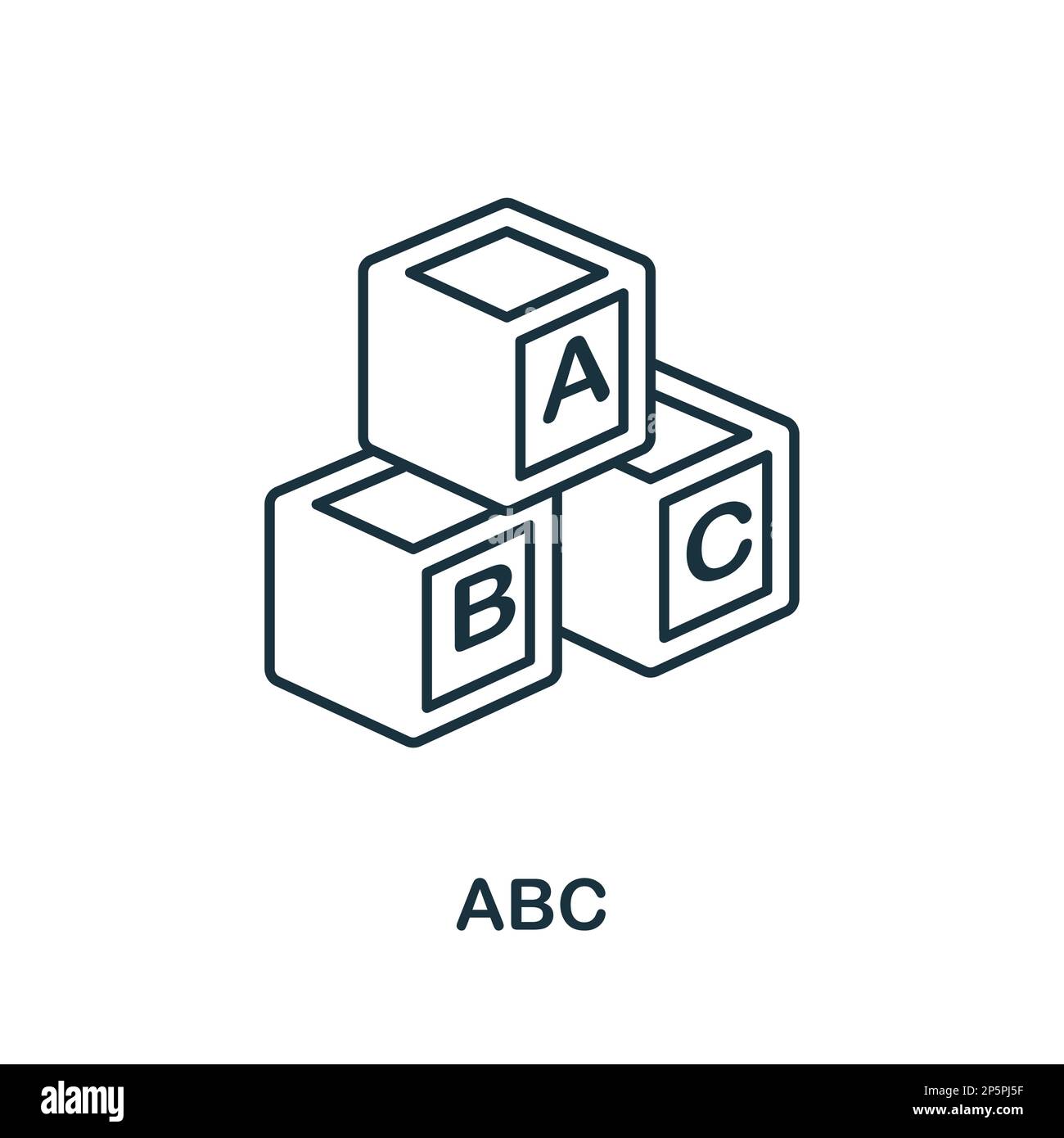 A
B
C

ABC

alamy

Image ID: 2P5PJ5F
www.alamy.com