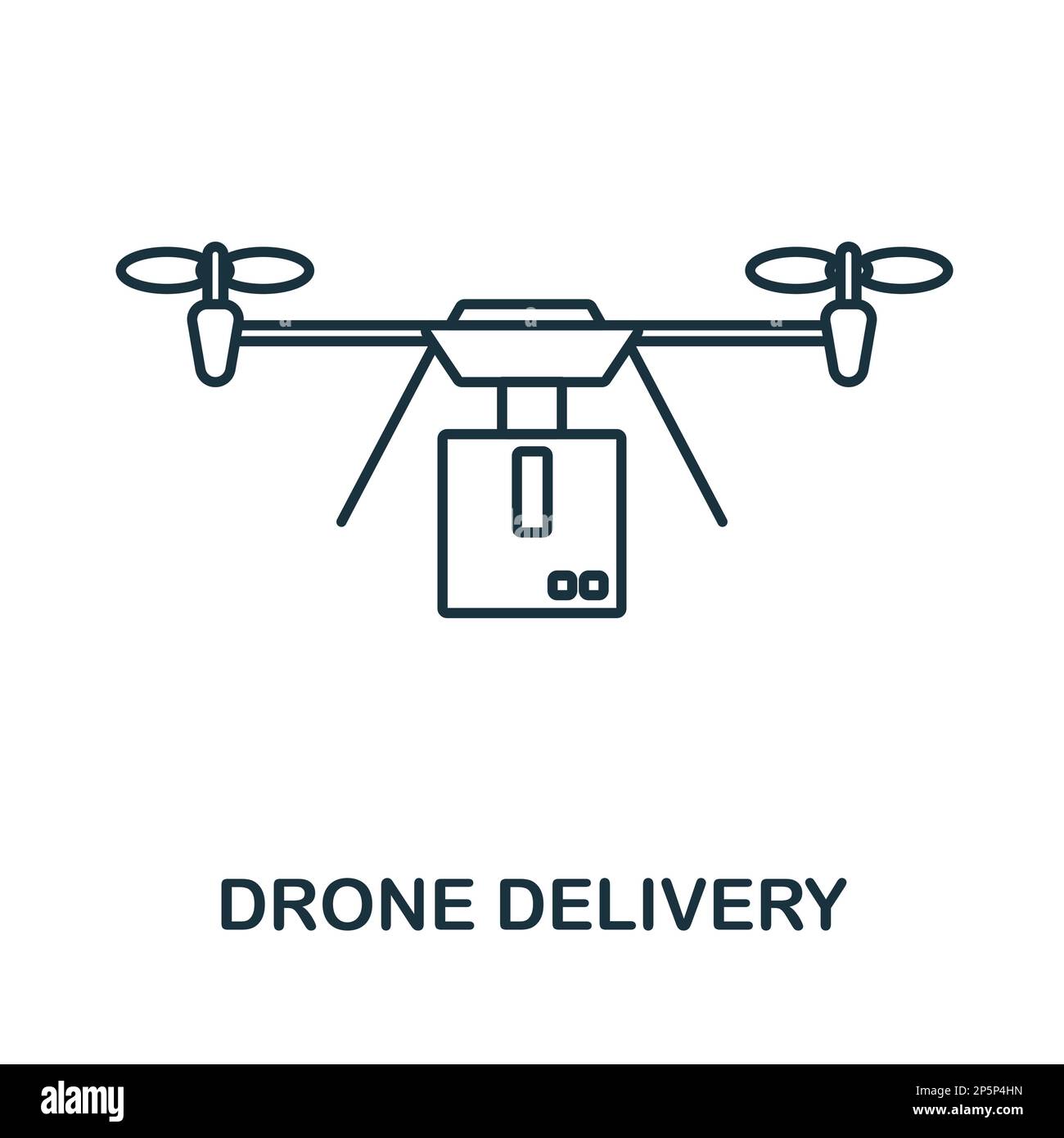 DRONE DELIVERY

alamy

Image ID: 2P5P4HN
www.alamy.com