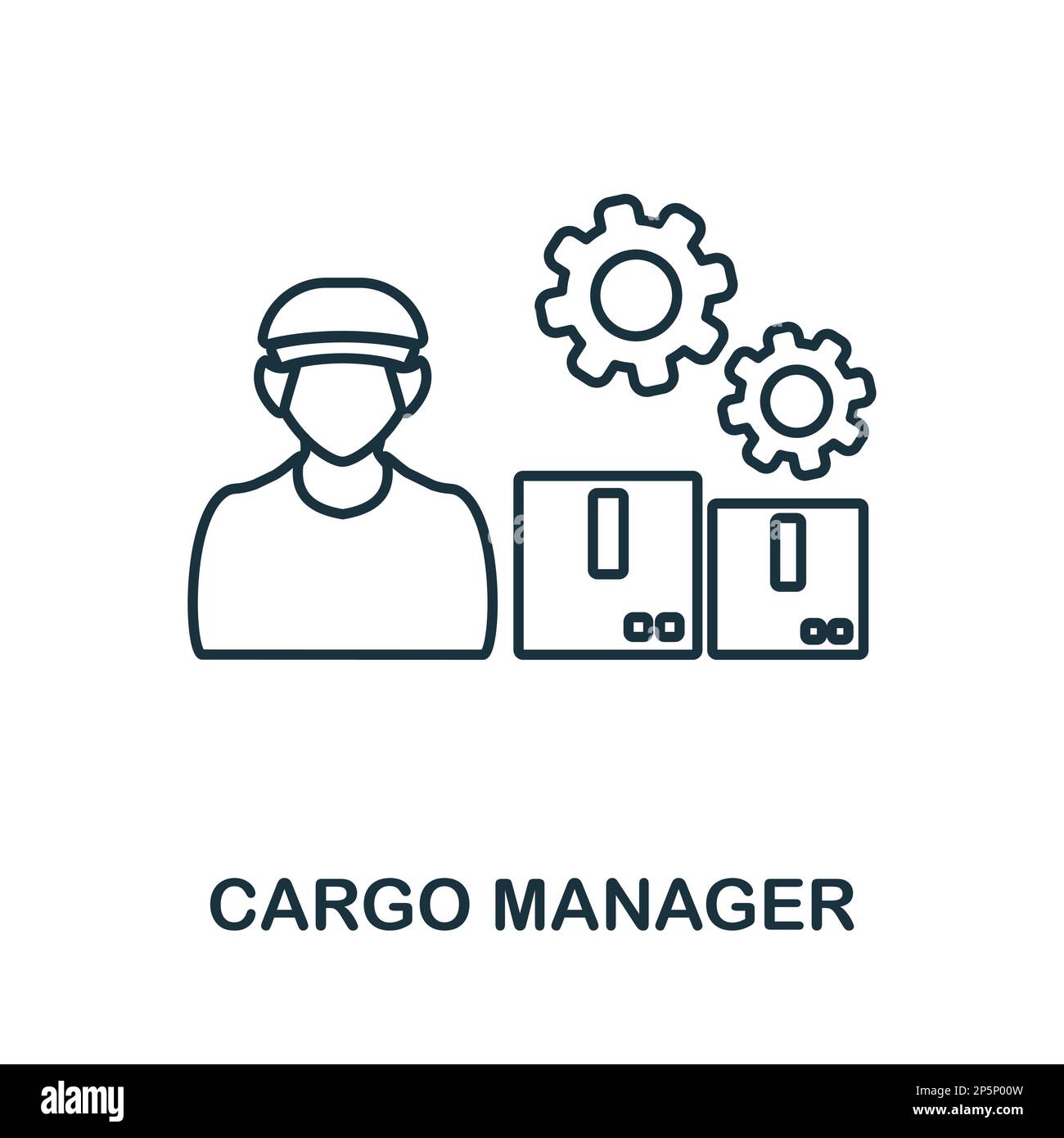 CARGO MANAGER

alamy

Image ID: 2P5P00W
www.alamy.com