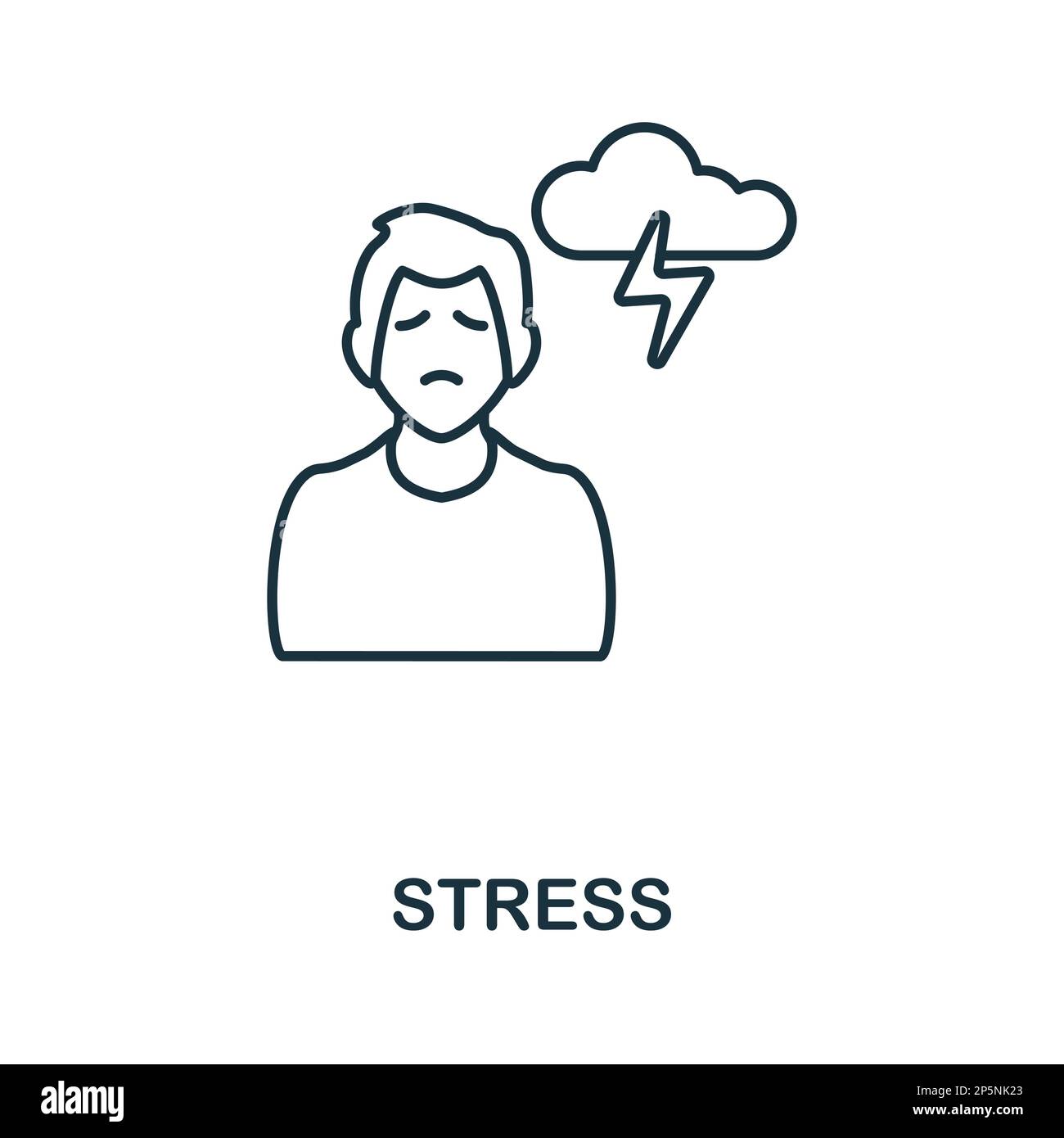 STRESS

alamy

Image ID: 2P5NK23
www.alamy.com