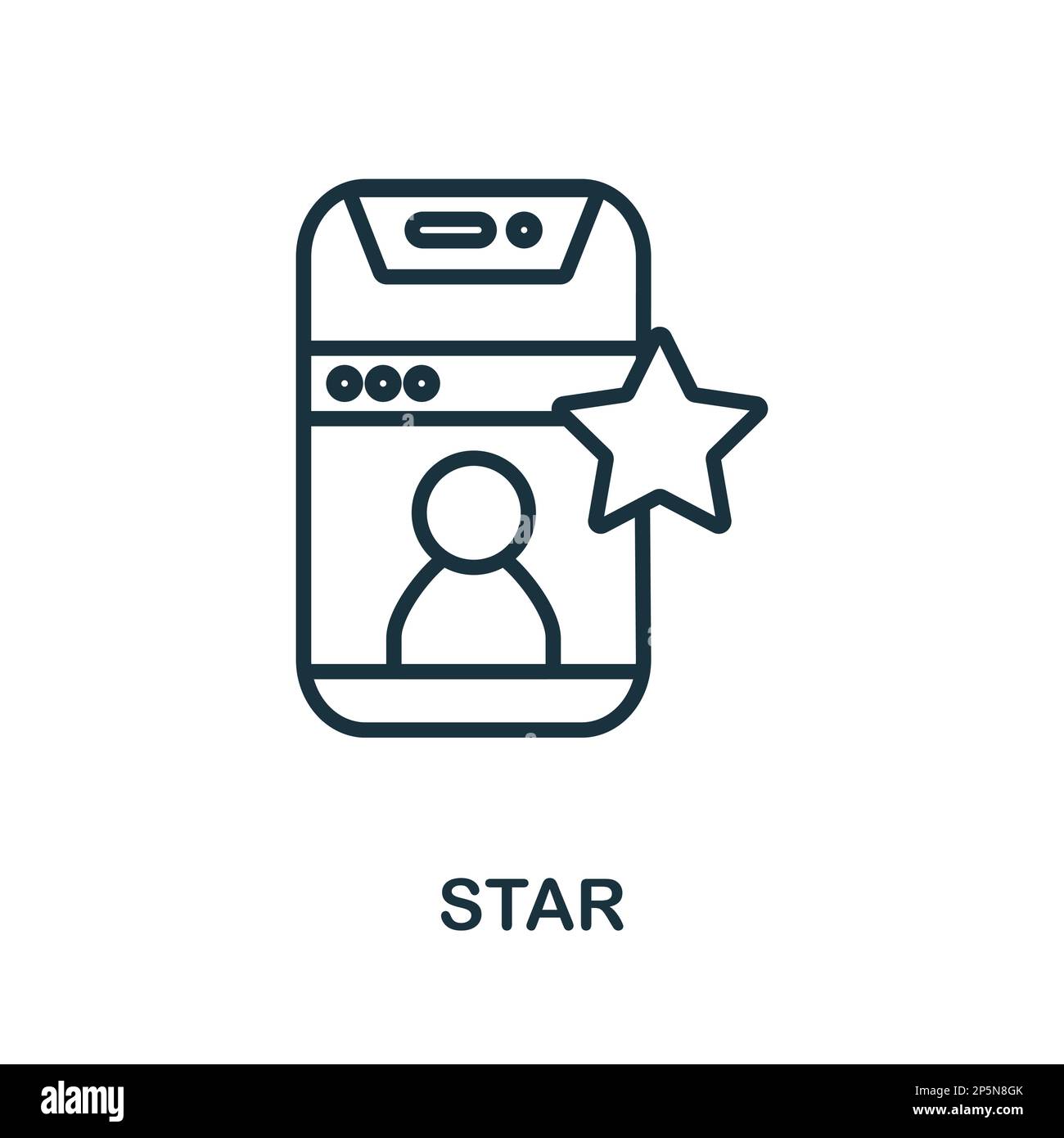 STAR

alamy

Image ID: 2P5N8GK
www.alamy.com