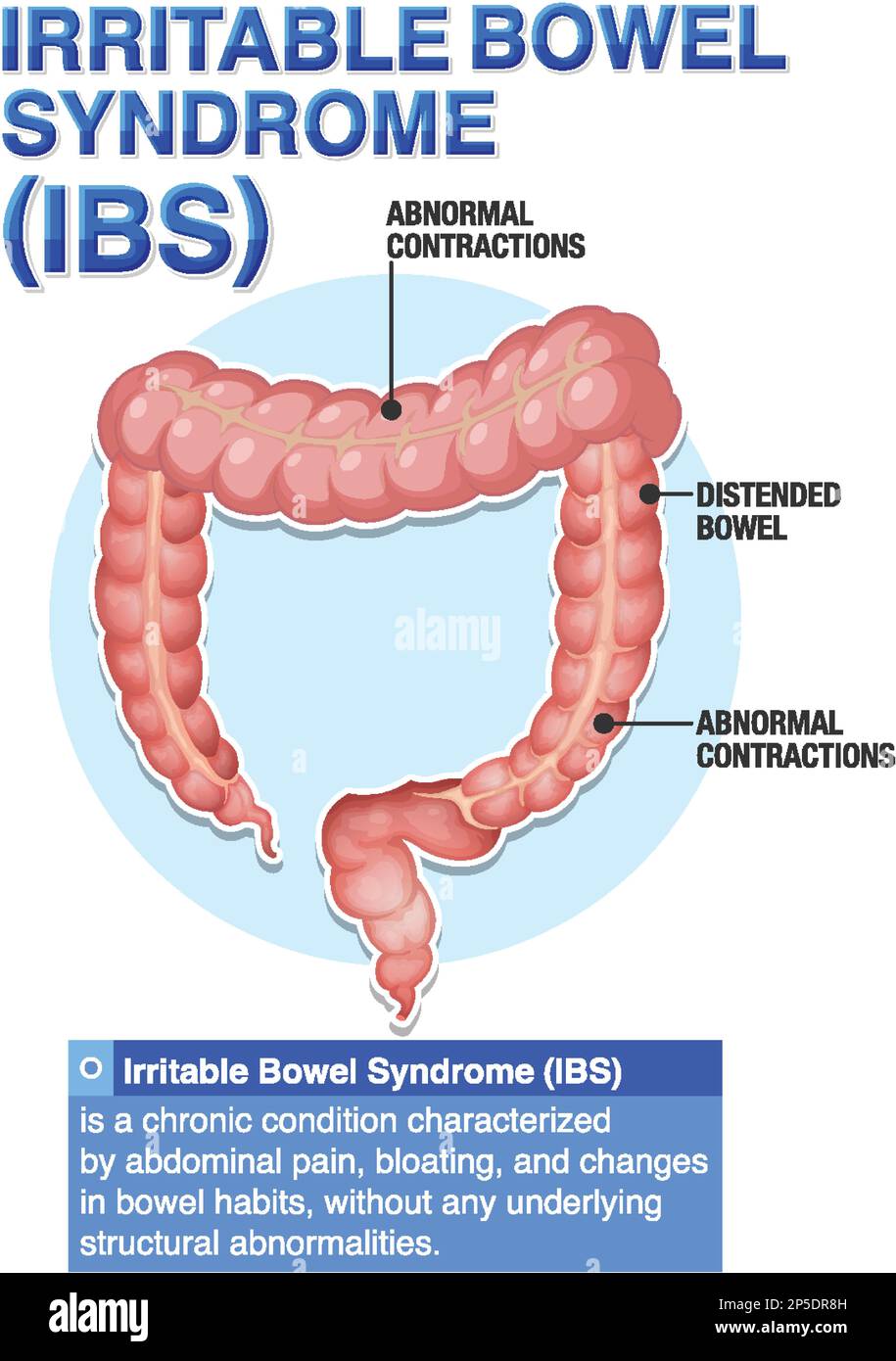 IRRITABLE BOWEL SYNDROME (IBS)

ABNORMAL CONTRACTIONS

DISTENDED BOWEL

alamy

ABNORMAL CONTRACTIONS

Irritable Bowel Syndrome (IBS)

is a chronic condition characterized by abdominal pain, bloating, and changes in bowel habits, without any underlying structural abnormalities.

alamy

Image ID: 2P5DR8H
www.alamy.com