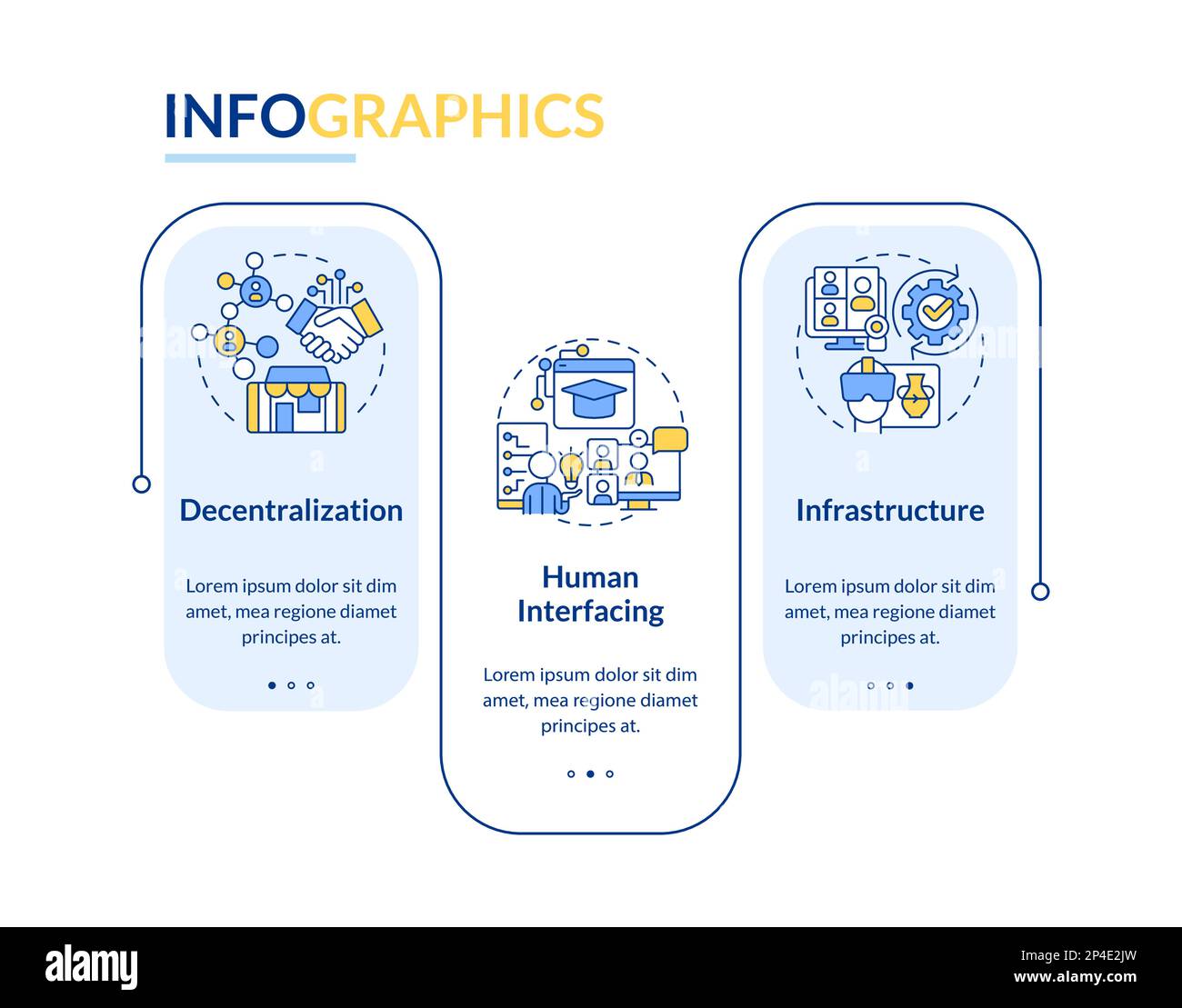 INFOGRAPHICS

Decentralization

Lorem ipsum dolor sit dim amet, mea regione diamet principes at.

Human Interfacing

Lorem ipsum dolor sit dim amet, mea regione diamet principes at.

Infrastructure

Lorem ipsum dolor sit dim amet, mea regione diamet principes at.

alamy

Image ID: 2P4E2JW
www.alamy.com