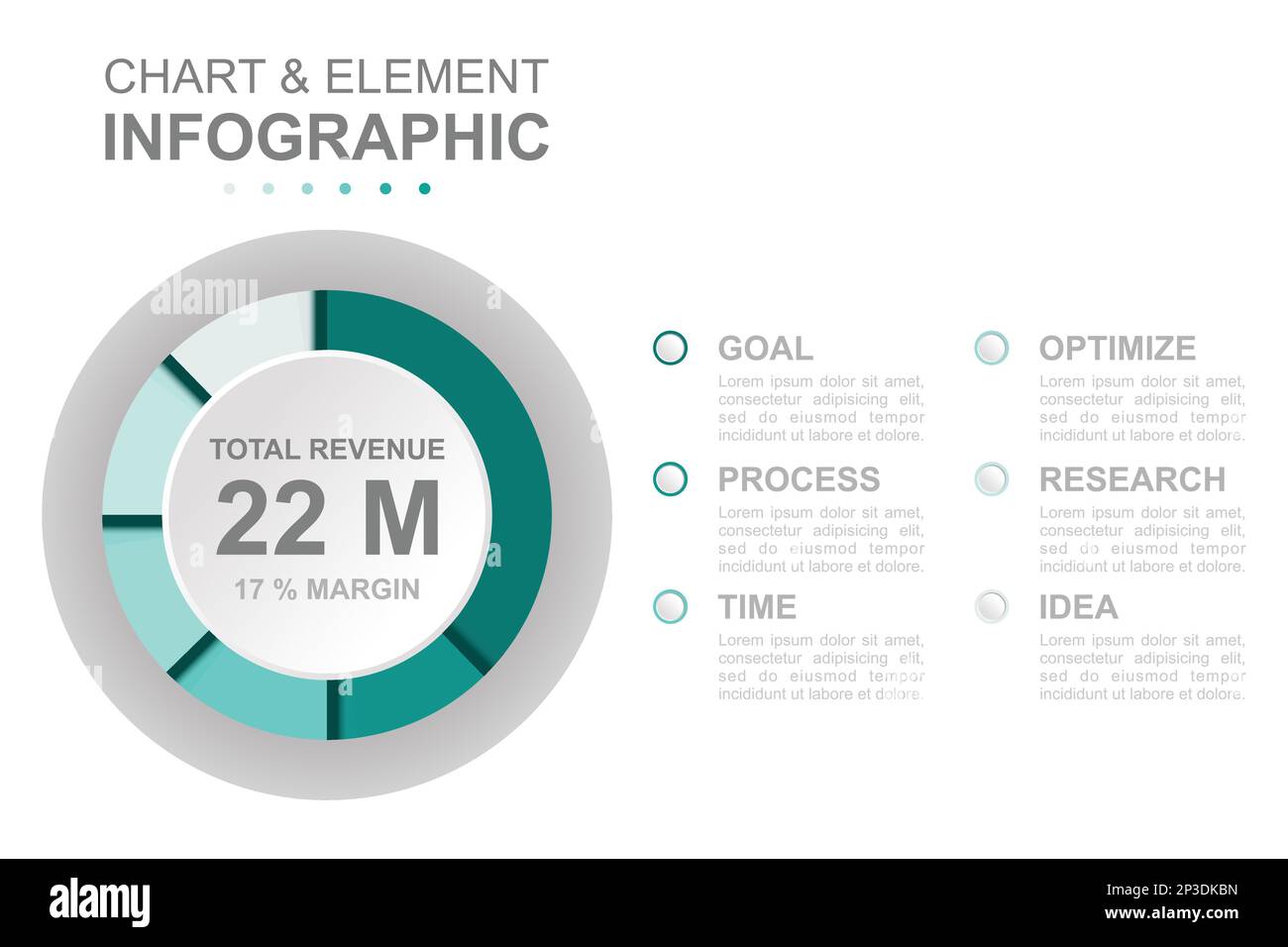 CHART & ELEMENT
INFOGRAPHIC

alamy

TOTAL REVENUE
22 M
17 % MARGIN

GOAL
Lorem ipsum dolor sit amet, consectetur adipisicing elit, sed do eiusmod tempor incididunt ut labore et dolore.

PROCESS
Lorem ipsum dolor sit amet, consectetur adipisicing elit, sed do eiusmod tempor incididunt ut labore et dolore.

TIME
Lorem ipsum dolor sit amet, consectetur adipisicing elit, sed do eiusmod tempor incididunt ut labore et dolore.

OPTIMIZE
Lorem ipsum dolor sit amet, consectetur adipisicing elit, sed do eiusmod tempor incididunt ut labore et dolore.

RESEARCH
Lorem ipsum dolor sit amet, consectetur adipisicing elit, sed do eiusmod tempor incididunt ut labore et dolore.

IDEA
Lorem ipsum dolor sit amet, consectetur adipisicing elit, sed do eiusmod tempor incididunt ut labore et dolore.

alamy
Image ID: 2P3DKBN
www.alamy.com