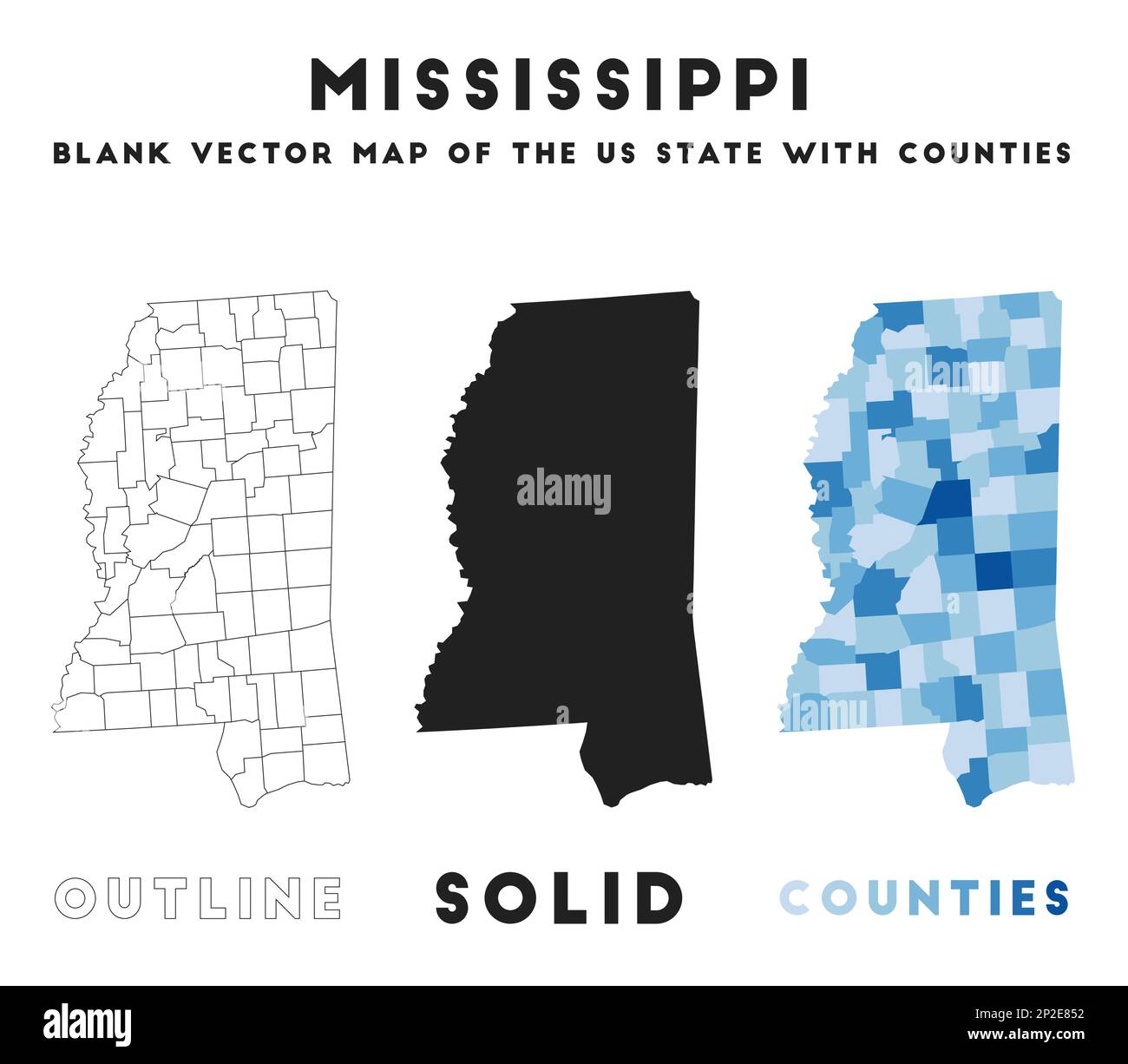 MISSISSIPPI

BLANK VECTOR MAP OF THE US STATE WITH COUNTIES

alamy

alamy

alamy

OUTLINE

SOLID

COUNTIES

alamy

Image ID: 2P2E852
www.alamy.com