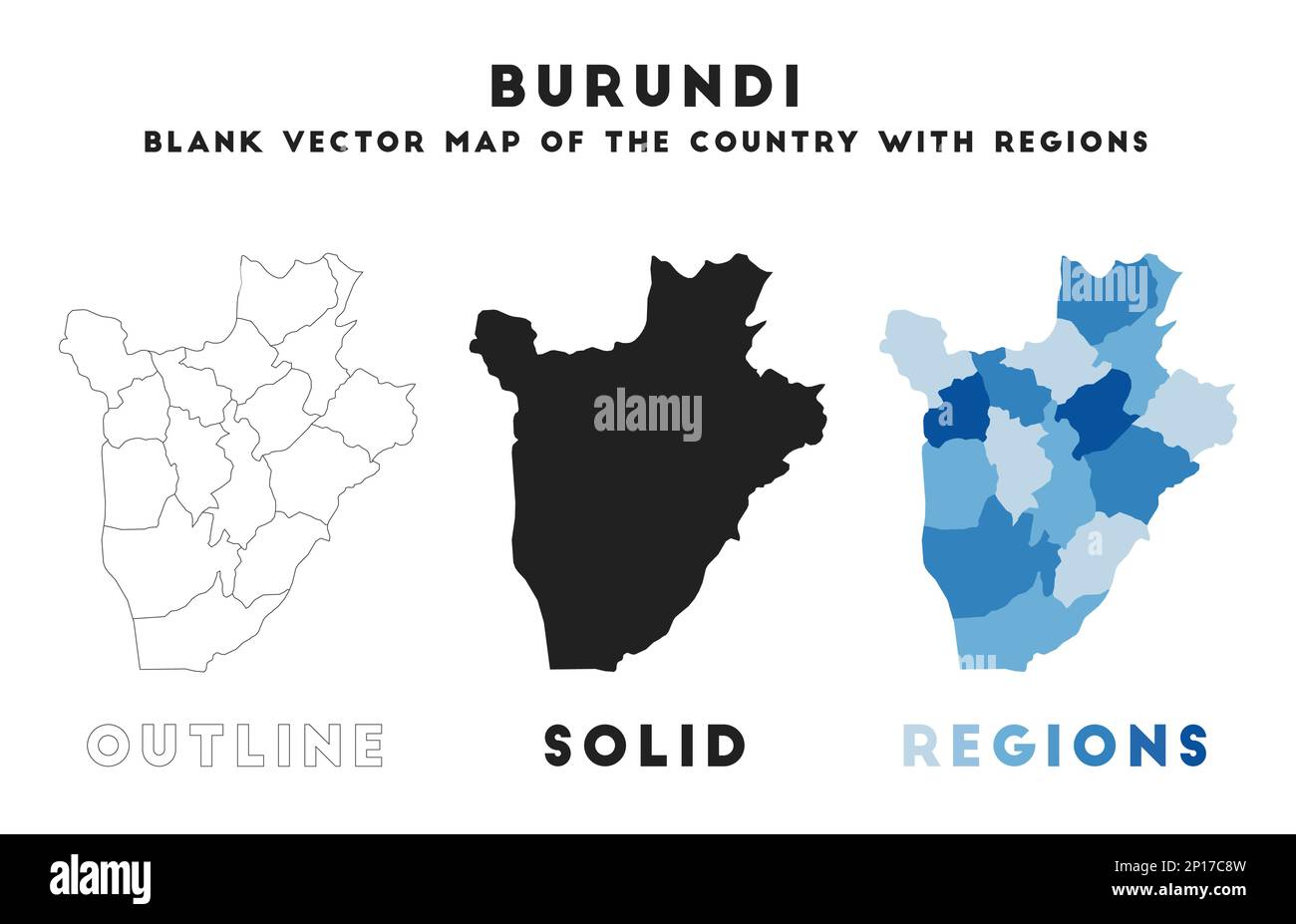 BURUNDI

BLANK VECTOR MAP OF THE COUNTRY WITH REGIONS

alamy

alamy

OUTLINE

SOLID

REGIONS

alamy

Image ID: 2P17C8W
www.alamy.com