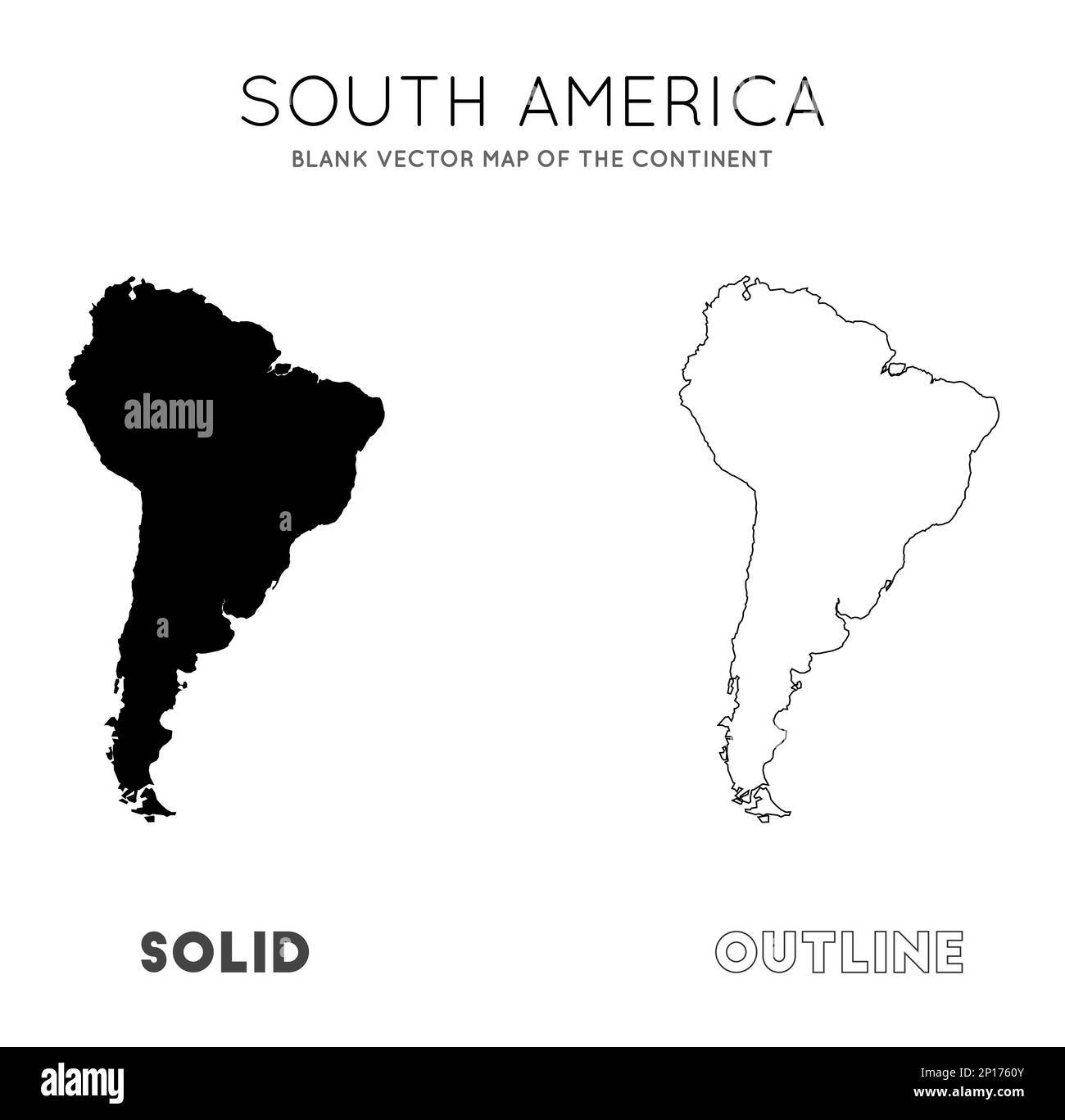 SOUTH AMERICA
BLANK VECTOR MAP OF THE CONTINENT

alamy

a

a

SOLID

OUTLINE

alamy

Image ID: 2P1760Y
www.alamy.com