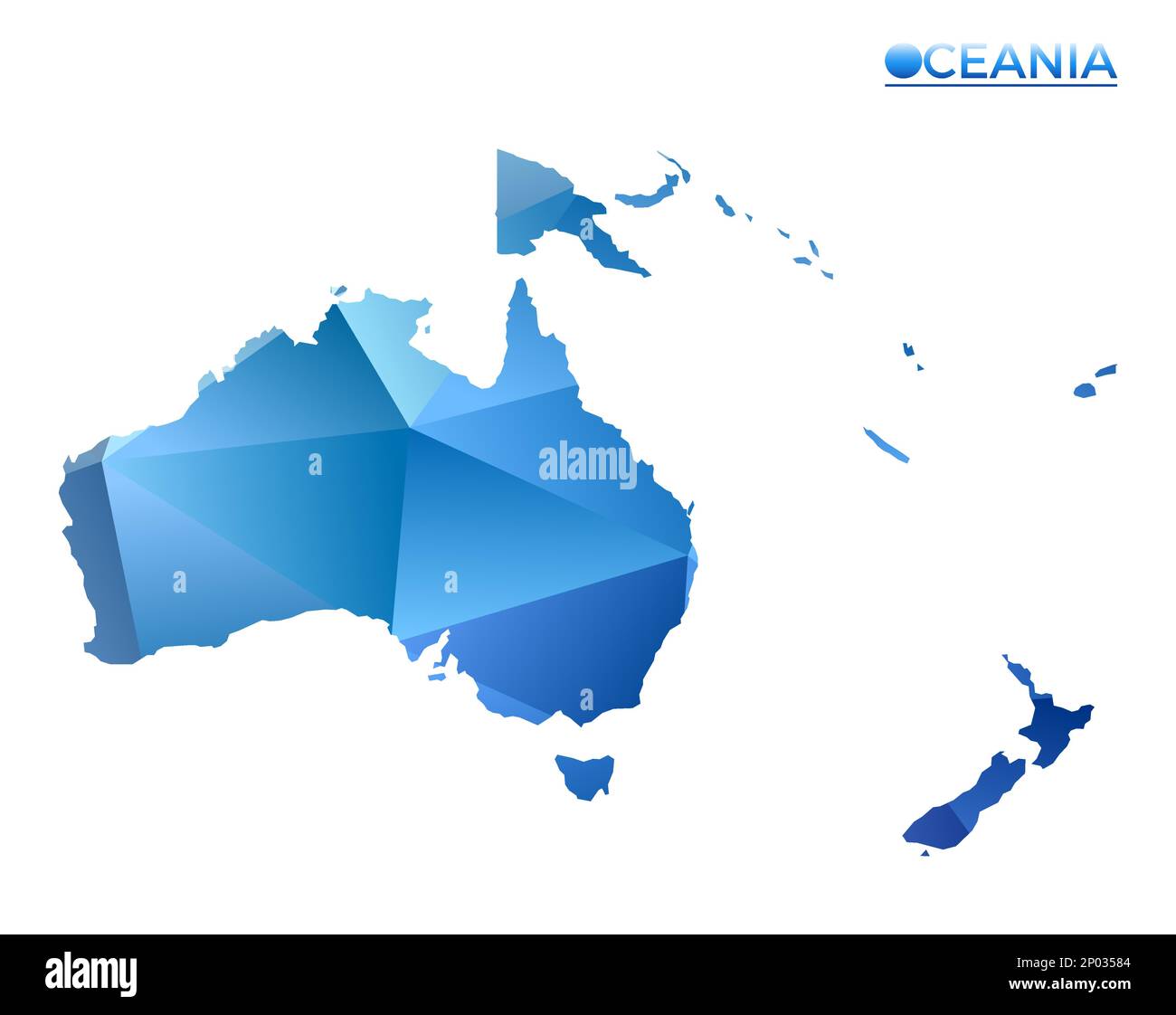 OCEANIA

alamy

a
a
a
a

alamy

Image ID: 2P03584
www.alamy.com