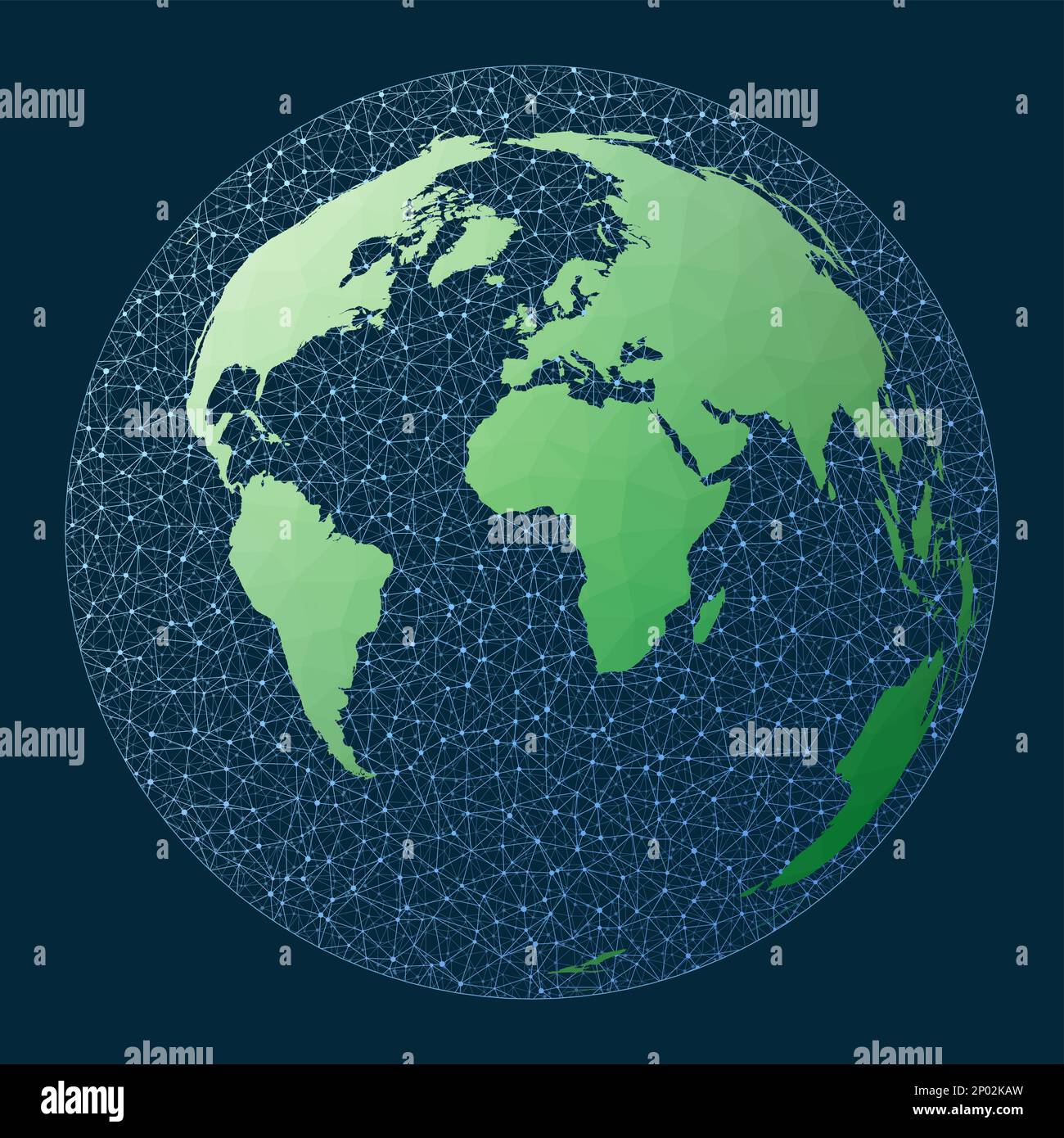 alamy
alamy
alamy
alamy
alamy
alamy
alamy
alamy
alamy
alamy
Image ID: 2P02KAW
www.alamy.com