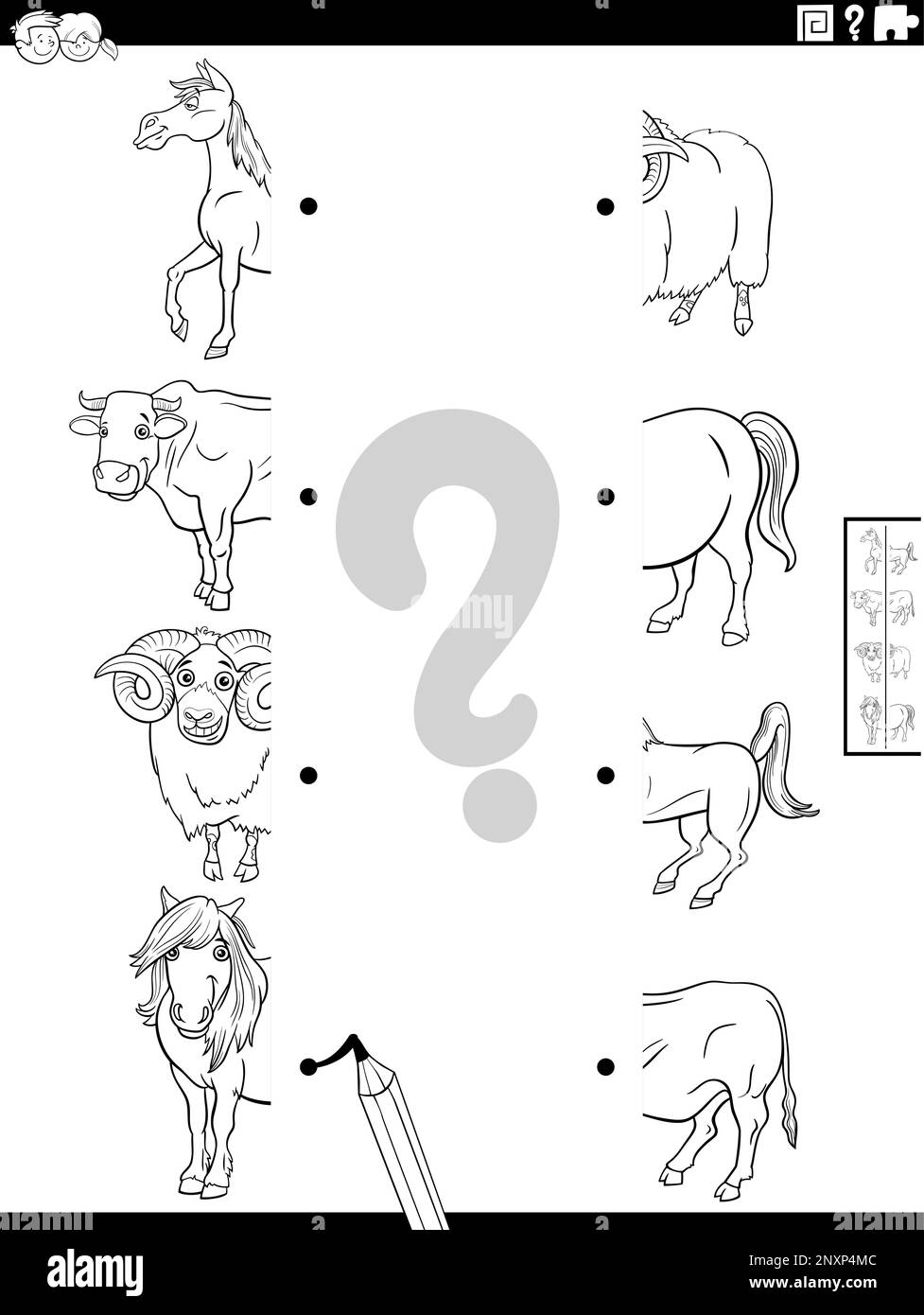 ?

alamy

alamy

Image ID: 2NXP4MC
www.alamy.com