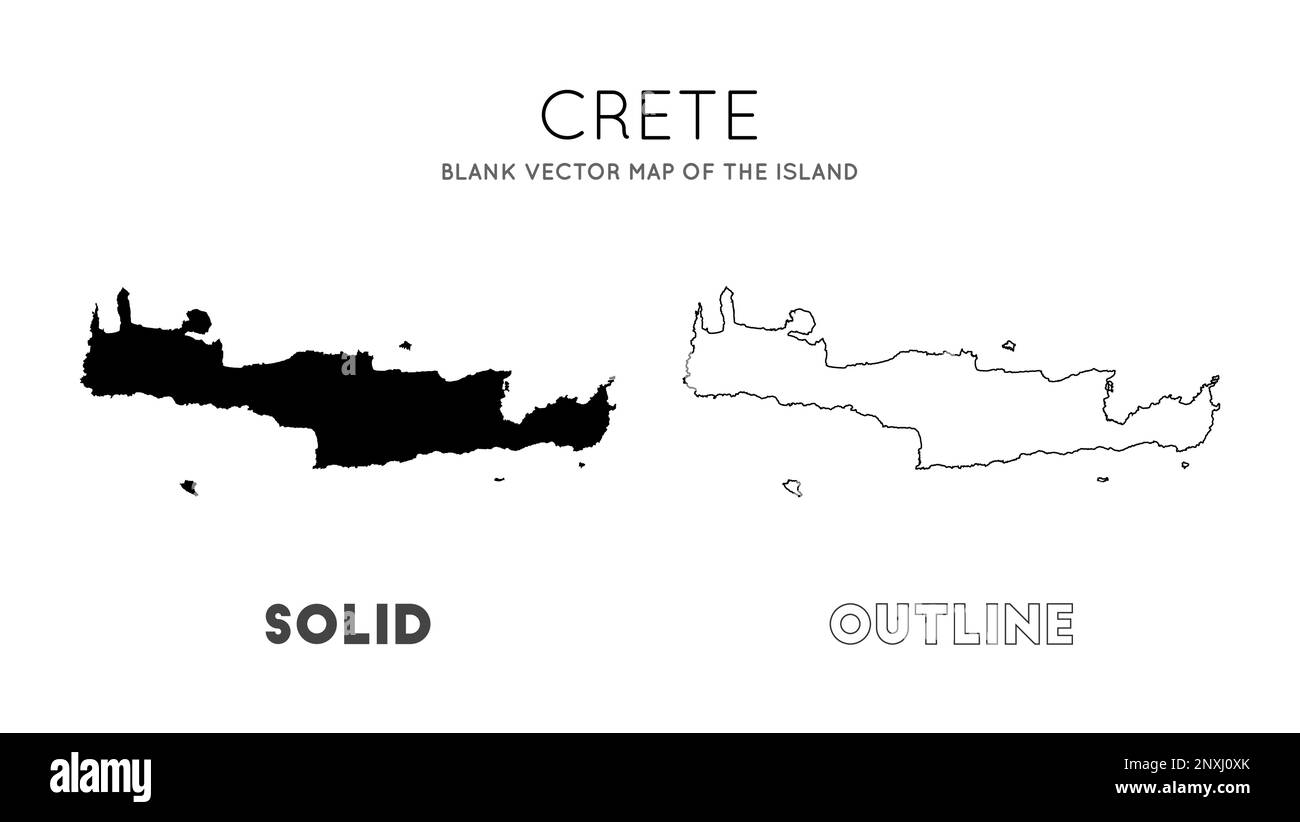 CRETE
BLANK VECTOR MAP OF THE ISLAND

SOLID

OUTLINE

alamy

Image ID: 2NXJ0XK
www.alamy.com