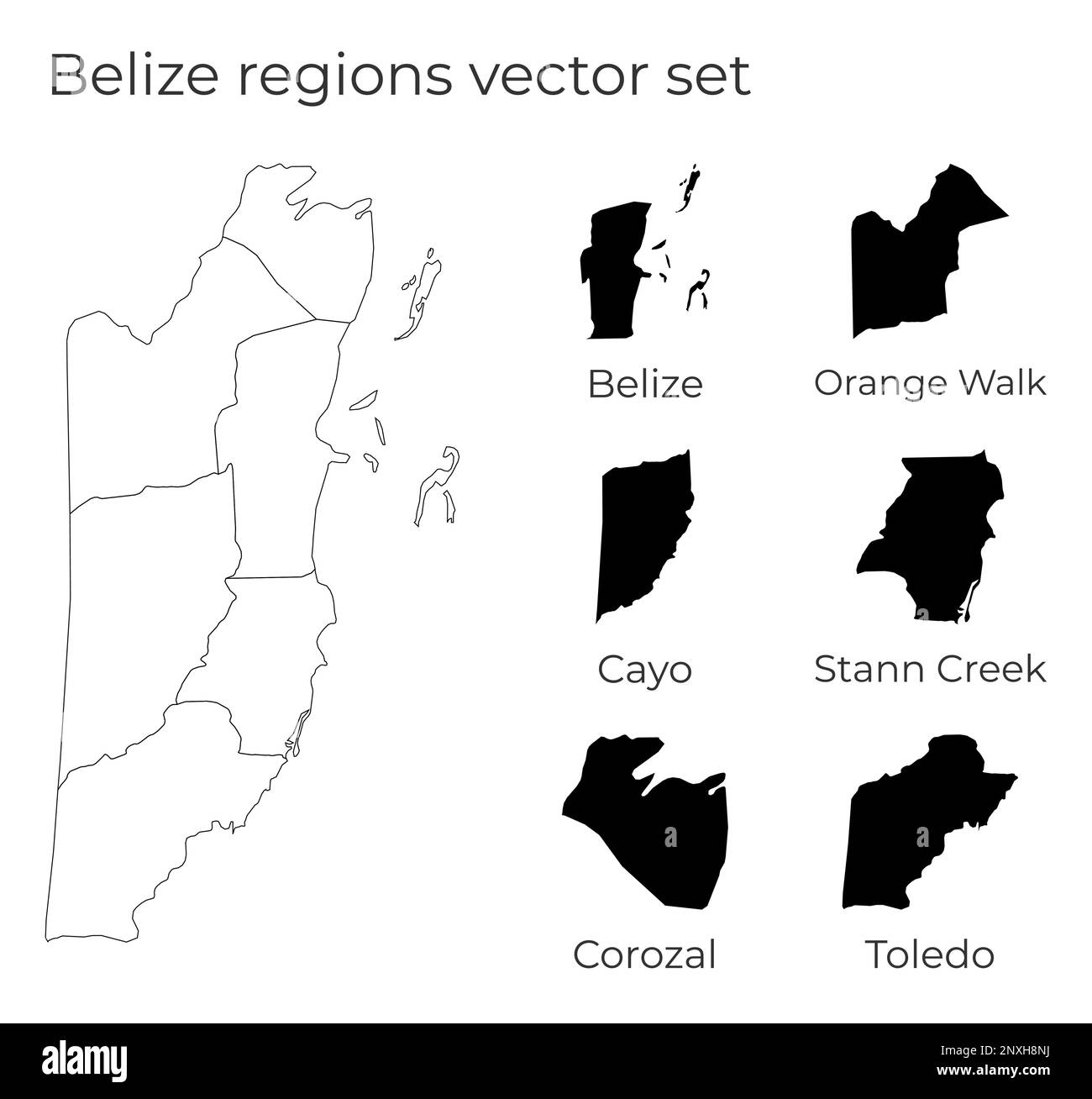 Belize regions vector set

Belize

Orange Walk

Cayo

Stann Creek

Corozal

Toledo

alamy

Image ID: 2NXH8NJ
www.alamy.com