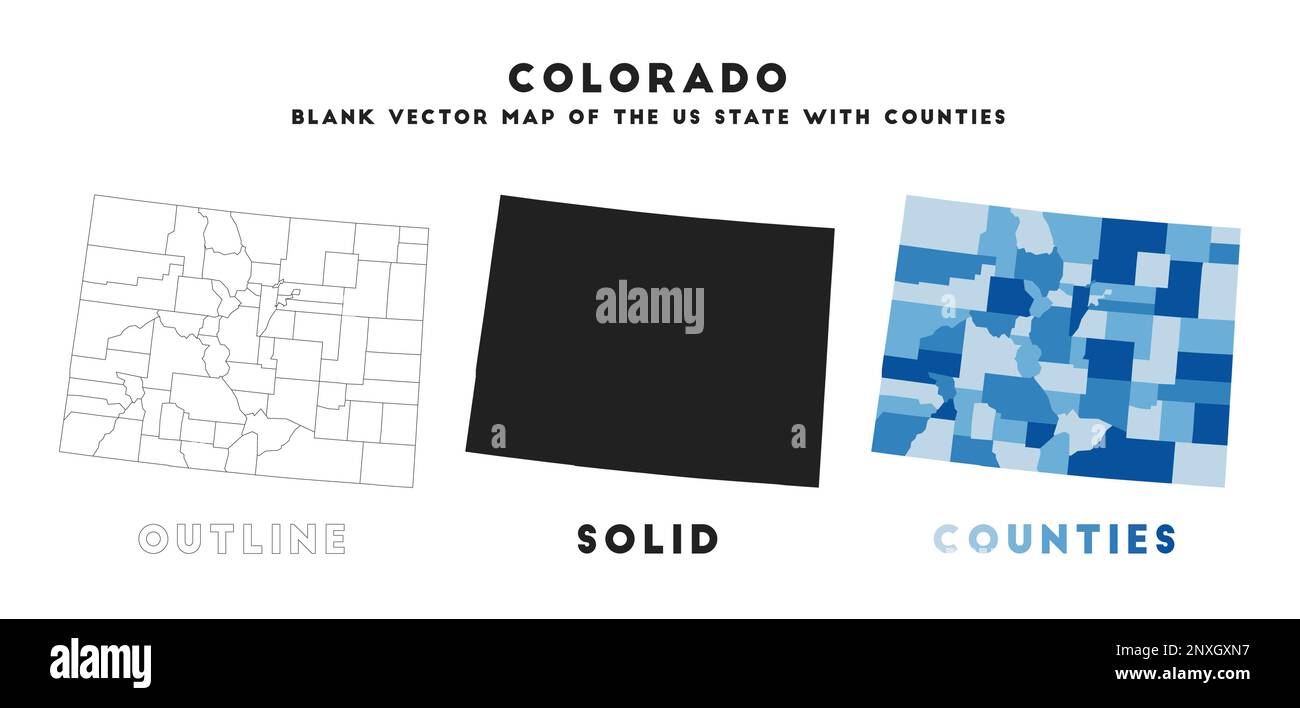 COLORADO

BLANK VECTOR MAP OF THE US STATE WITH COUNTIES

alamy

a

a

OUTLINE

SOLID

COUNTIES

alamy

Image ID: 2NXGXN7
www.alamy.com