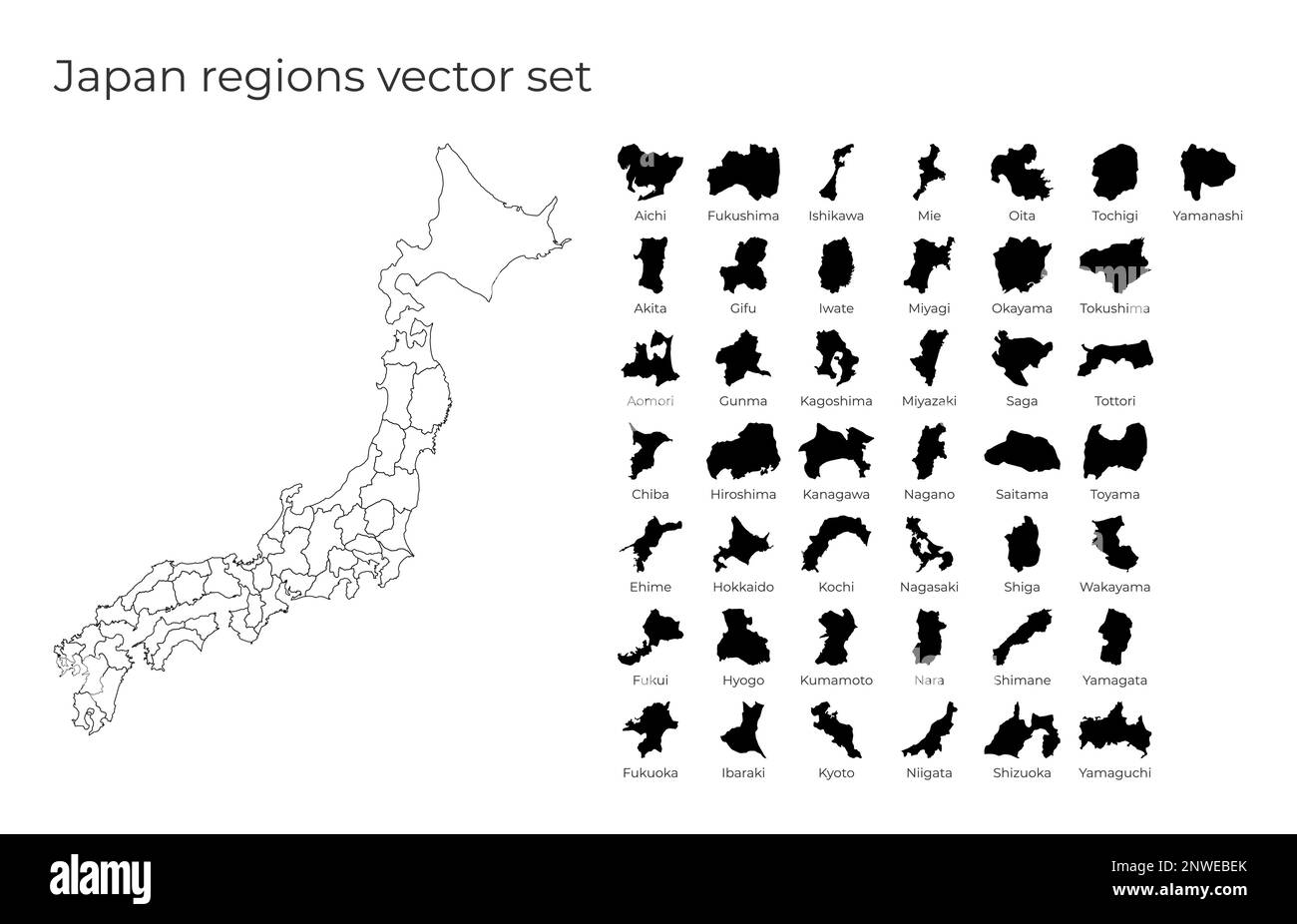 Japan regions vector set

Aichi Fukushima Ishikawa Mie Oita Tochigi Yamanashi

Akita Gifu Iwate Miyagi Okayama Tokushima

Aomori Gunma Kagoshima Miyazaki Saga Tottori

Chiba Hiroshima Kanagawa Nagano Saitama Toyama

Ehime Hokkaido Kochi Nagasaki Shiga Wakayama

Fukui Hyogo Kumamoto Nara Shimane Yamagata

Fukuoka Ibaraki Kyoto Niigata Shizuoka Yamaguchi

alamy

Image ID: 2NWEBEK
www.alamy.com